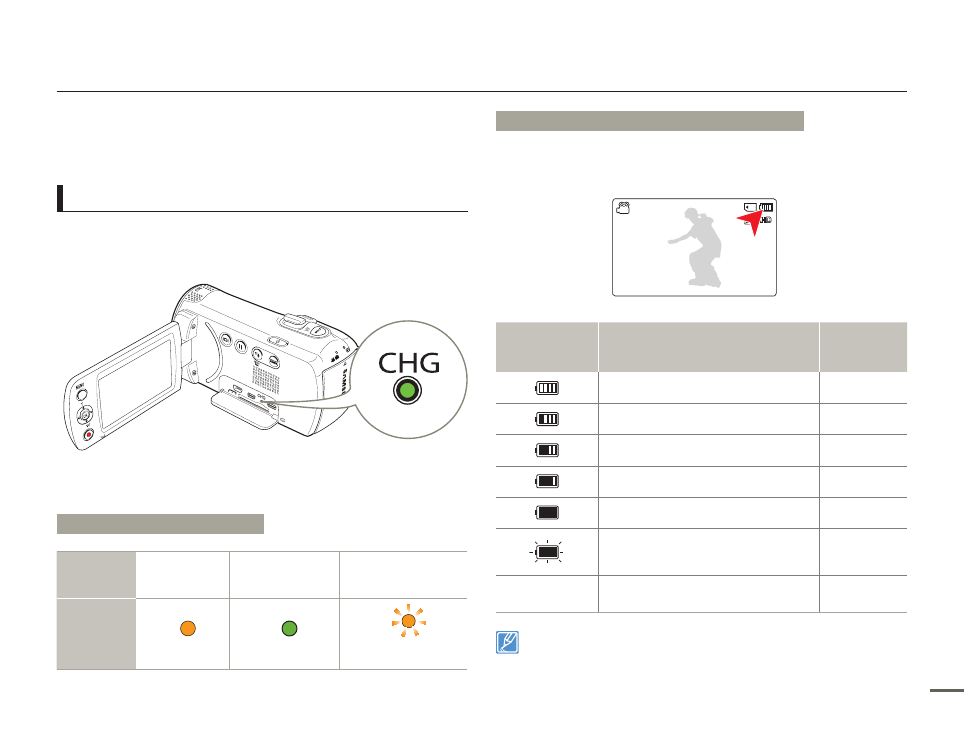 CHG