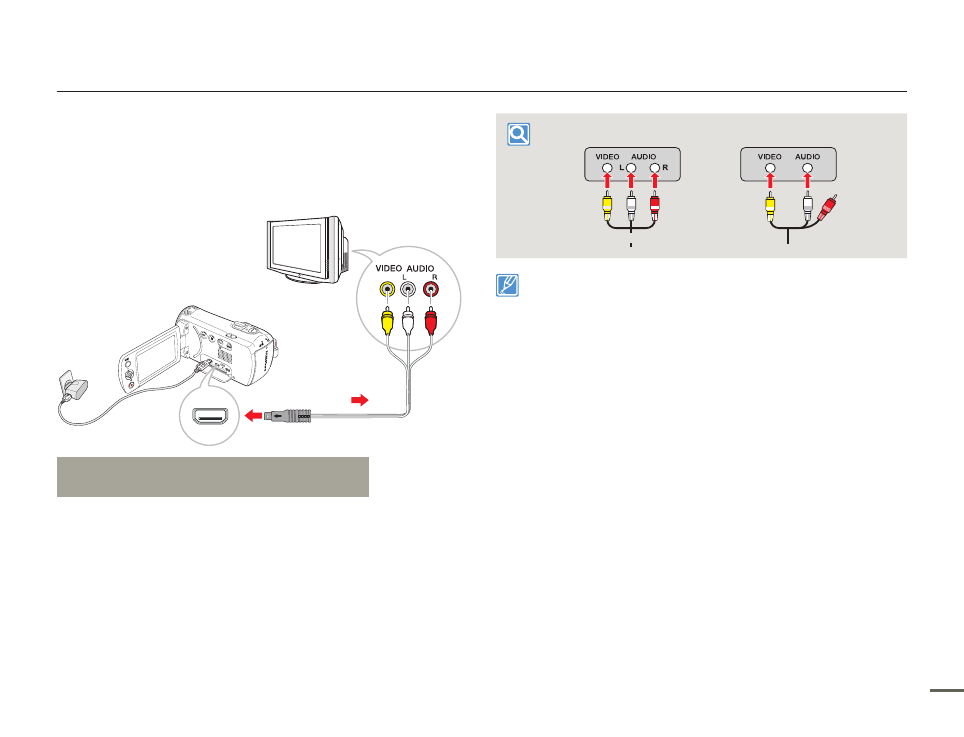 VIDEO AUDIO
L
R

VIDEO AUDIO
L
R

VIDEO AUDIO