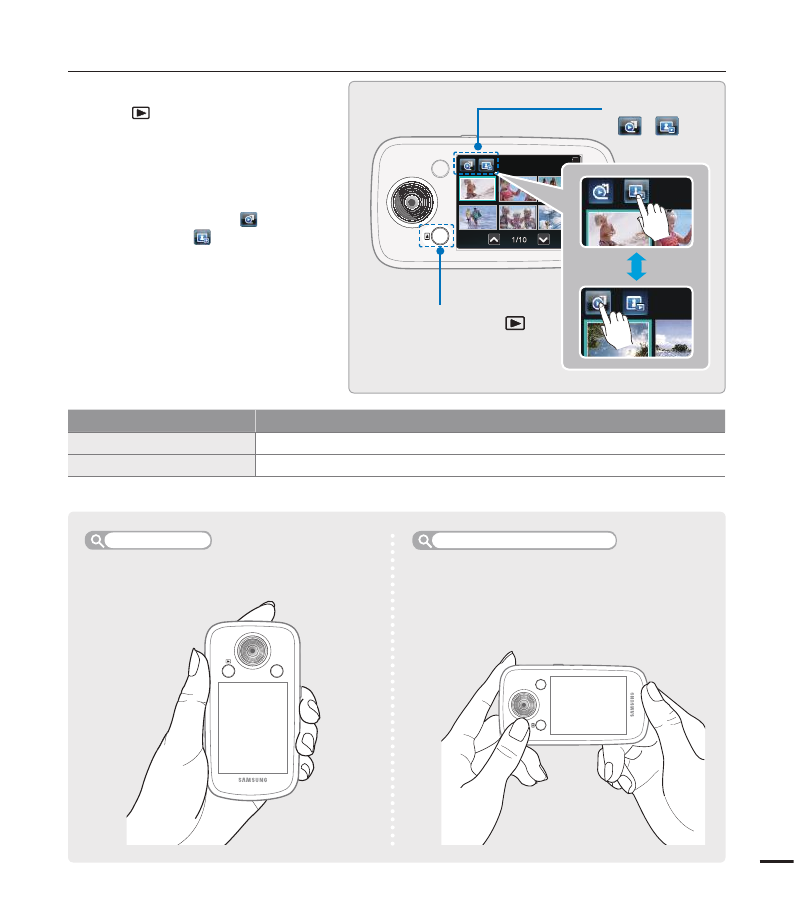 1/10

SAMSUNG

SAMSUNG