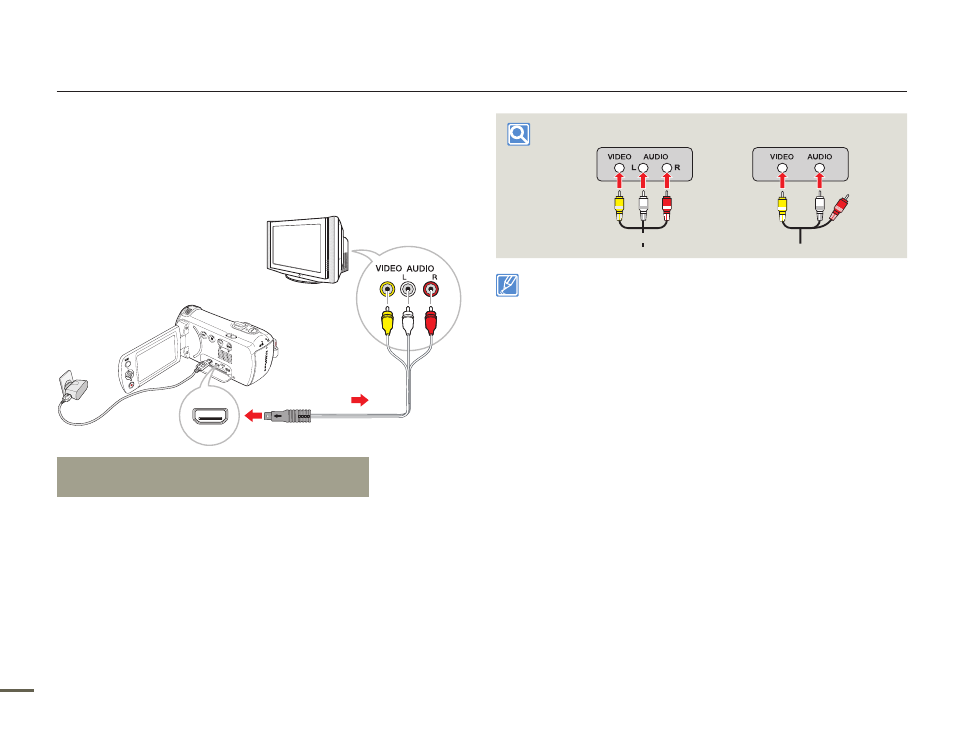 VIDEO AUDIO
L
R

VIDEO AUDIO
L
R

VIDEO AUDIO