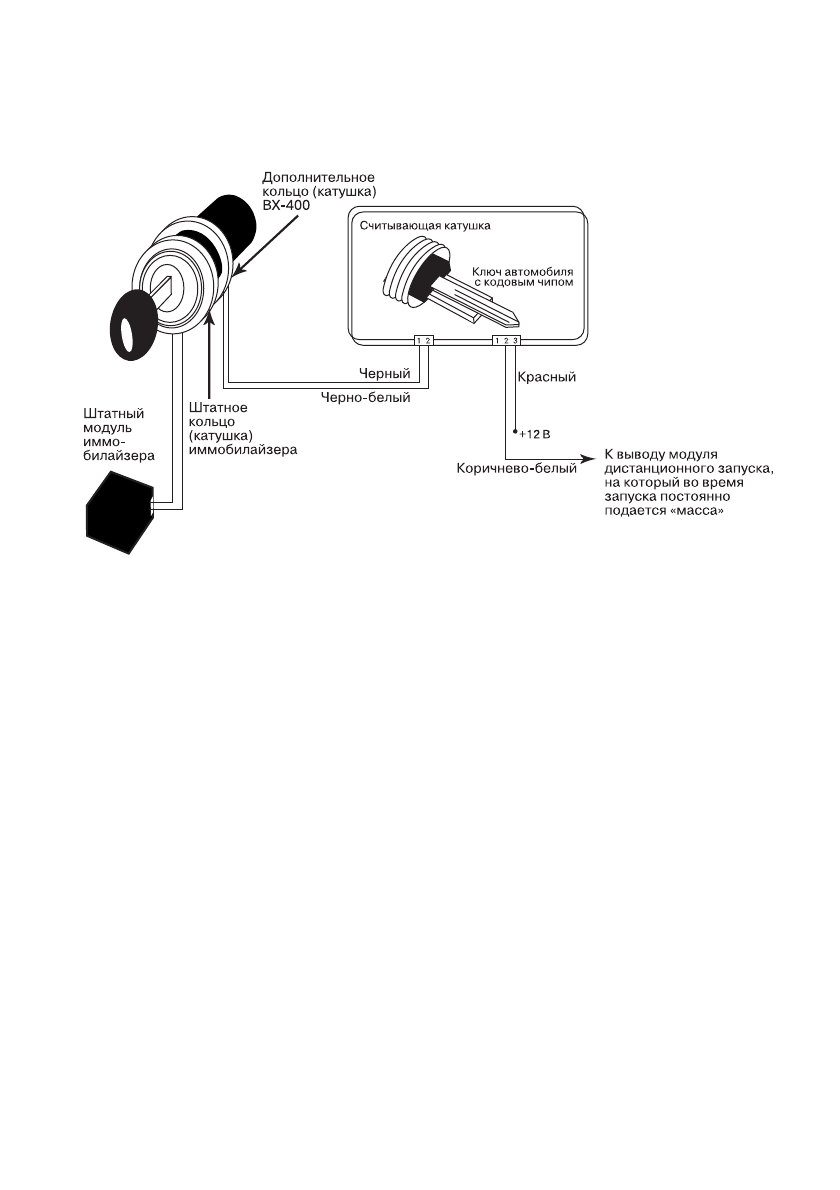 Дополнительное кольцо (катушка) BX-400

Считывающая катушка

Ключ автомобиля с кодовым чипом

1 2

1 2 3

Черный

Черно-белый

Красный

+12 В

Коричнево-белый

К выводу модуля дистанционного запуска, на который во время запуска постоянно подается «масса»

Штатный модуль иммобилайзера

Штатное кольцо (катушка) иммобилайзера