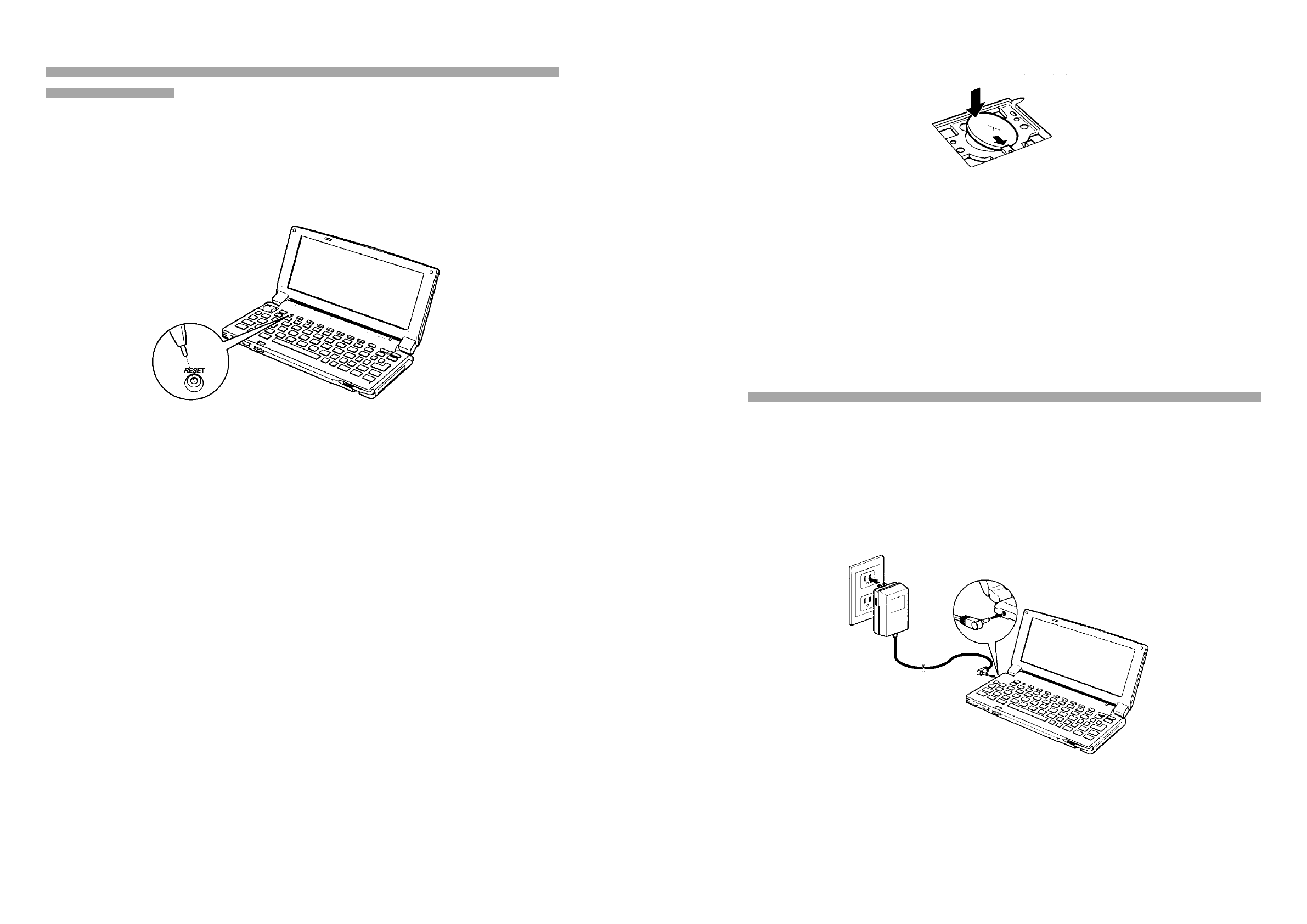 RESET