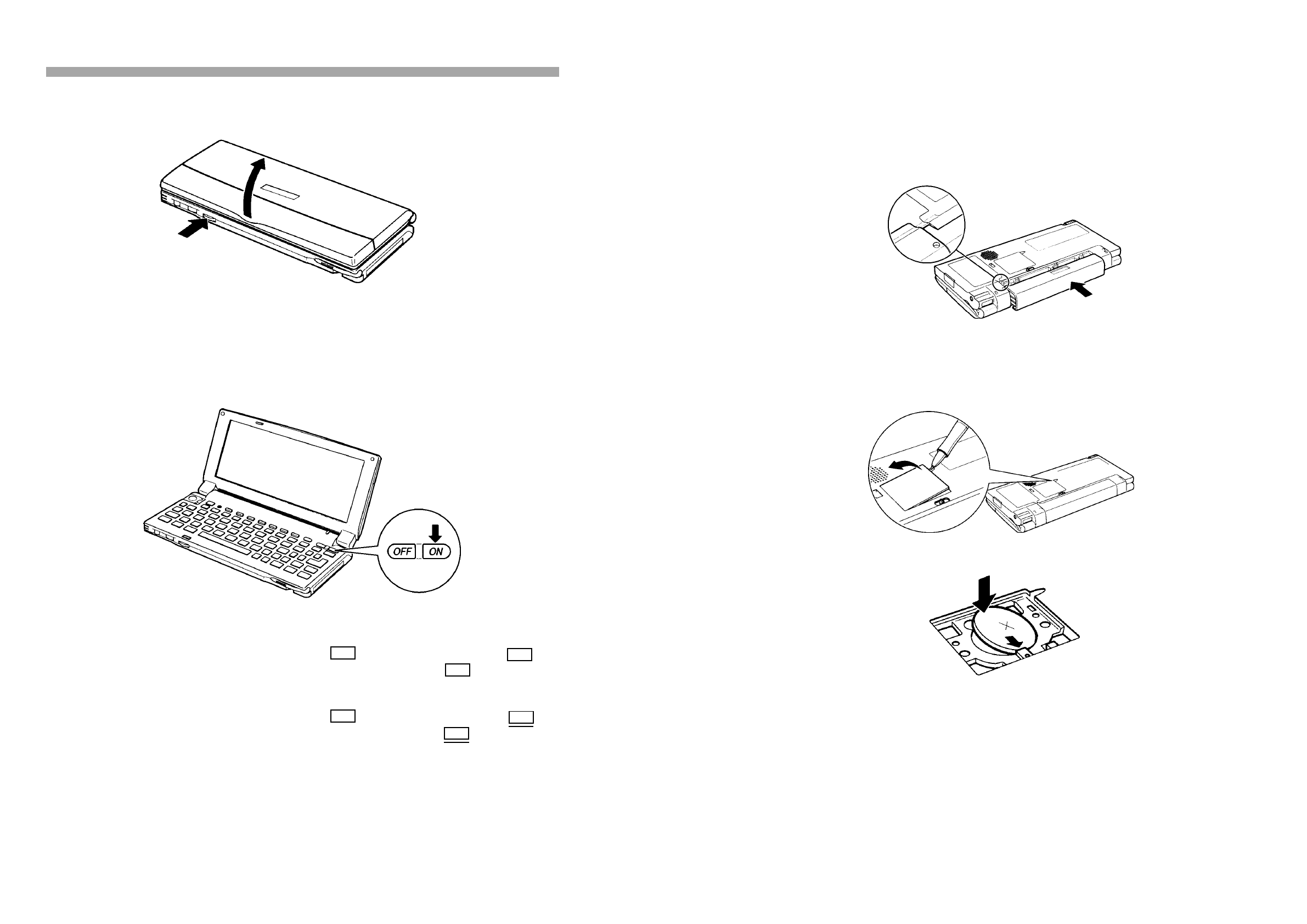 OFF ON