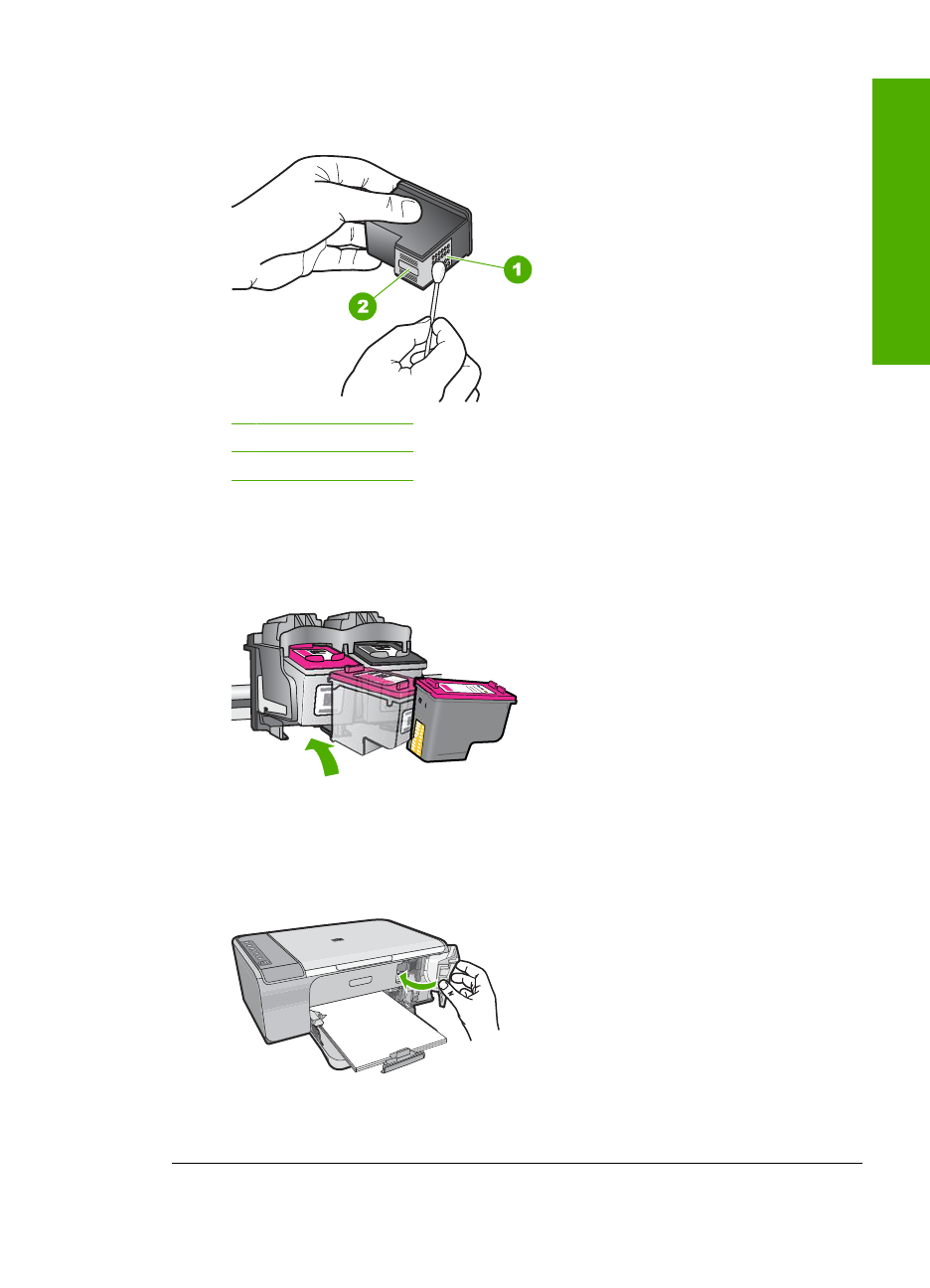 1

2