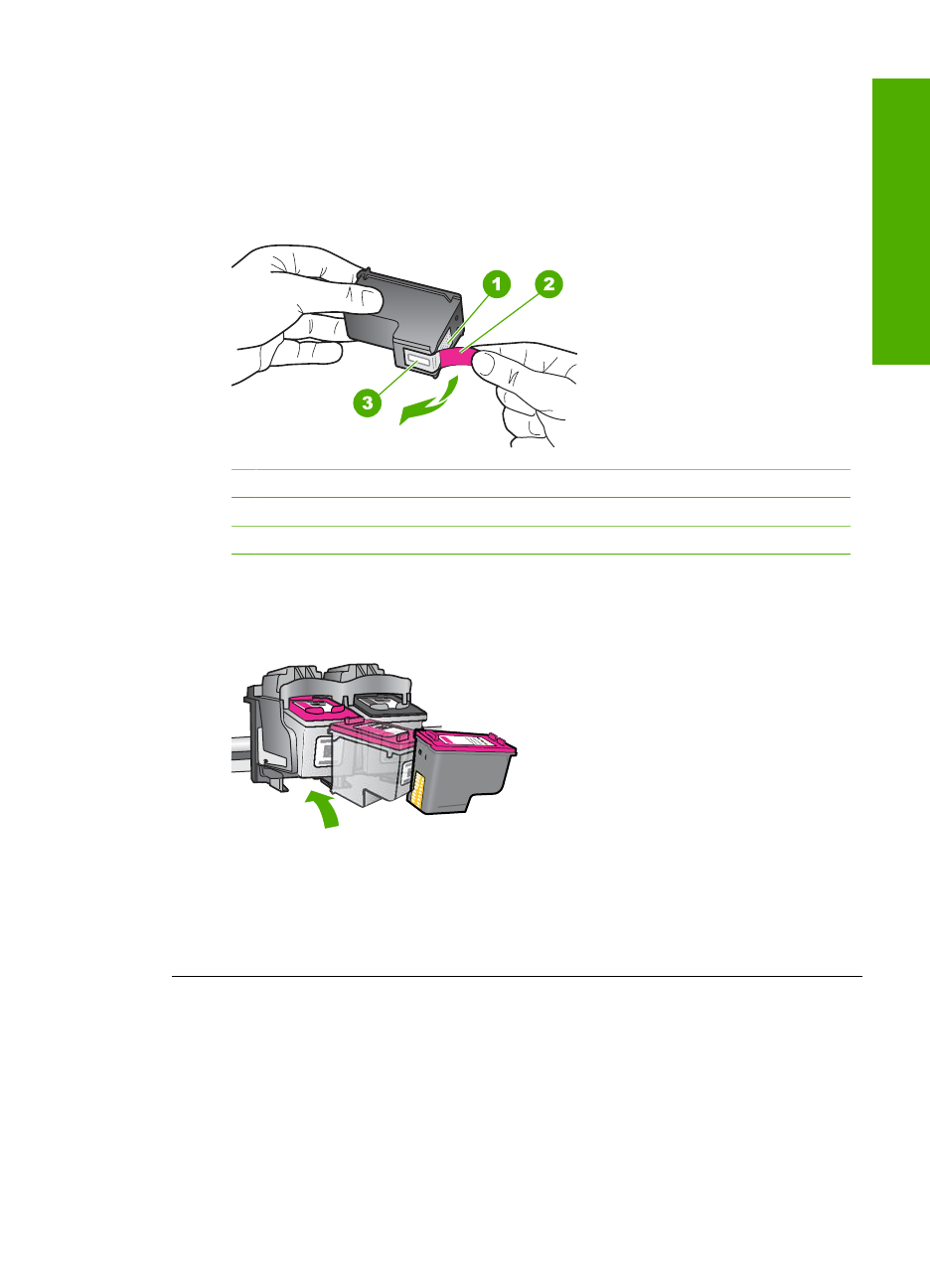 1

2

3