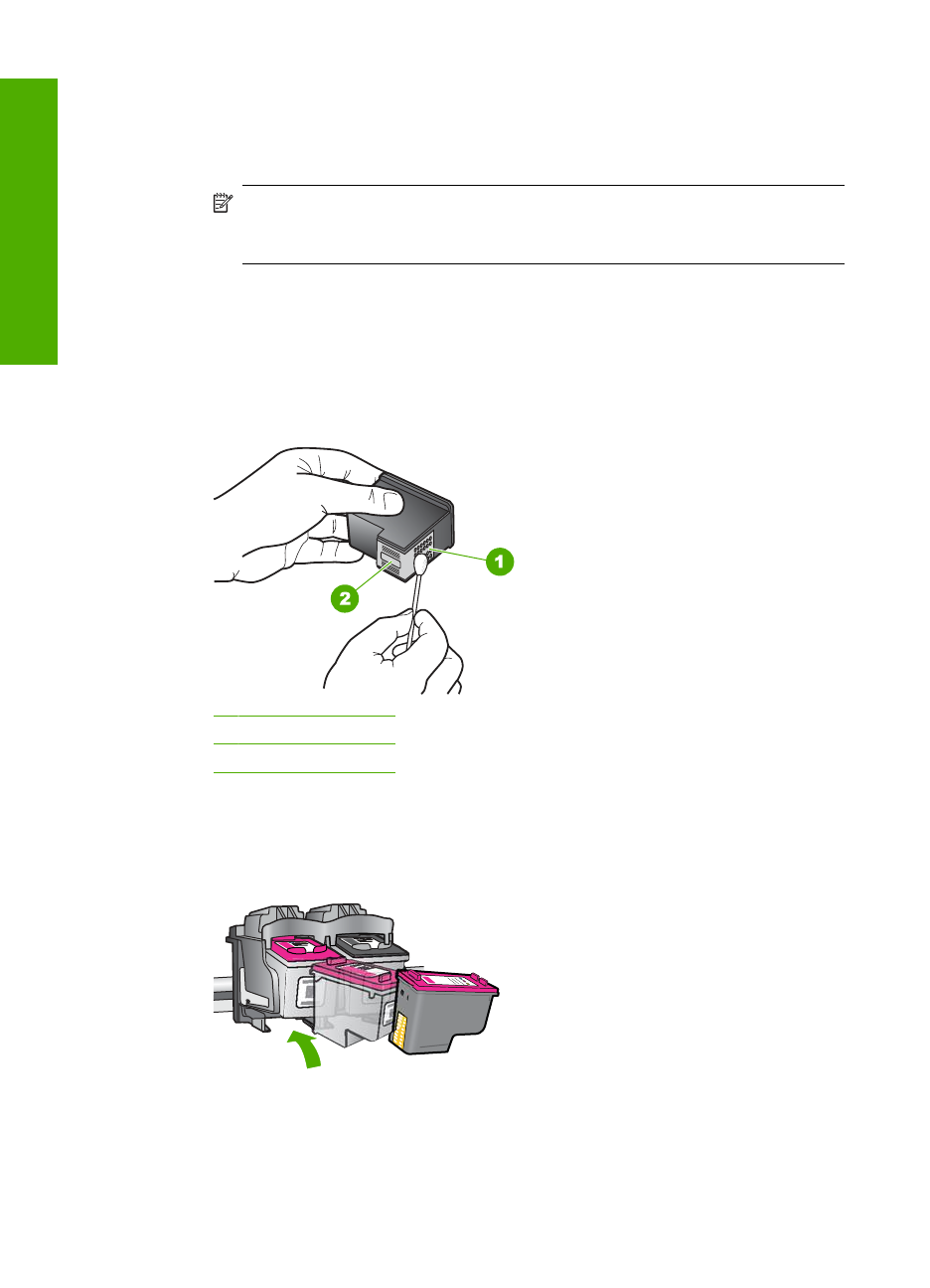 1

2