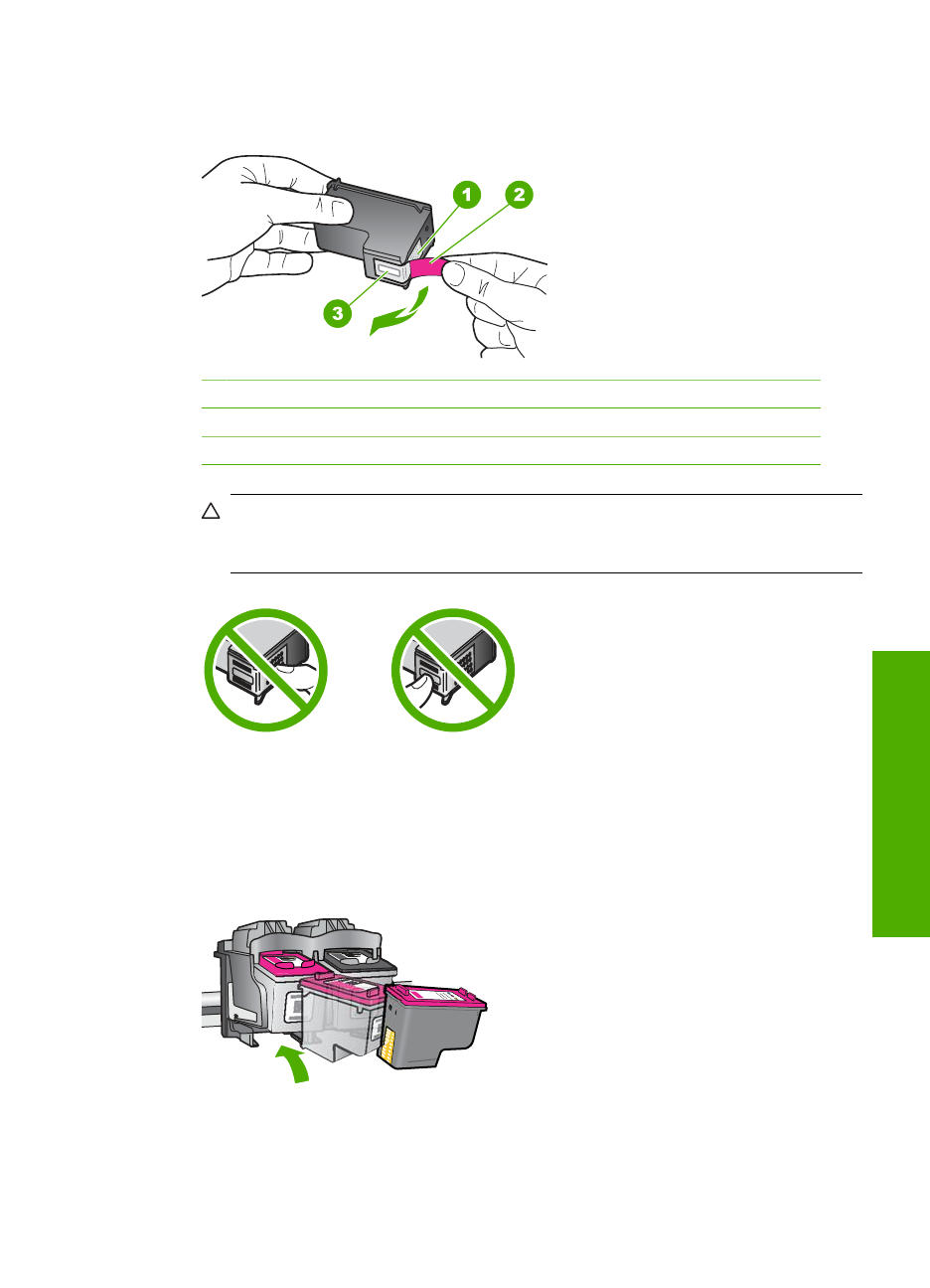 1

2

3