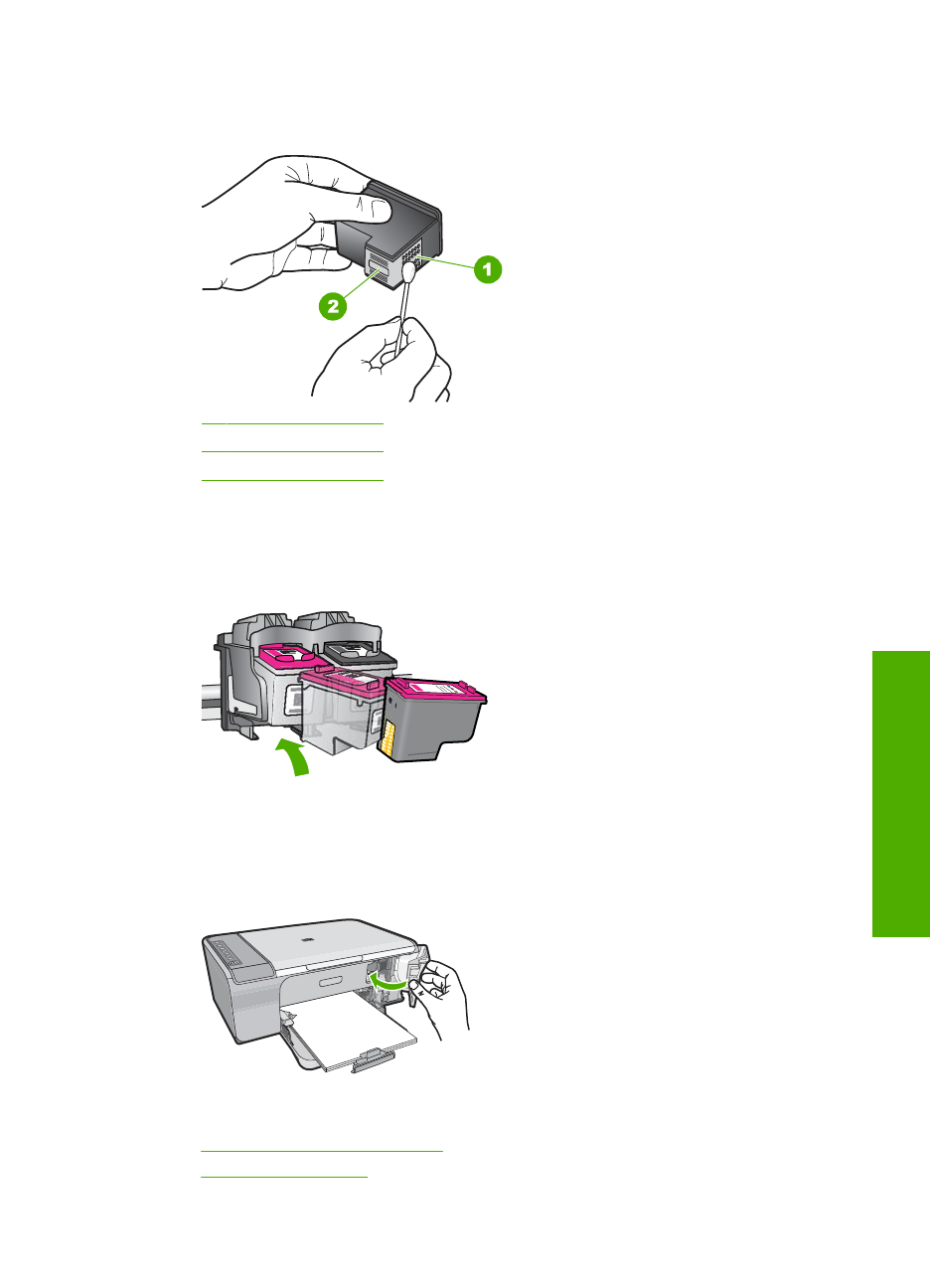 1

2