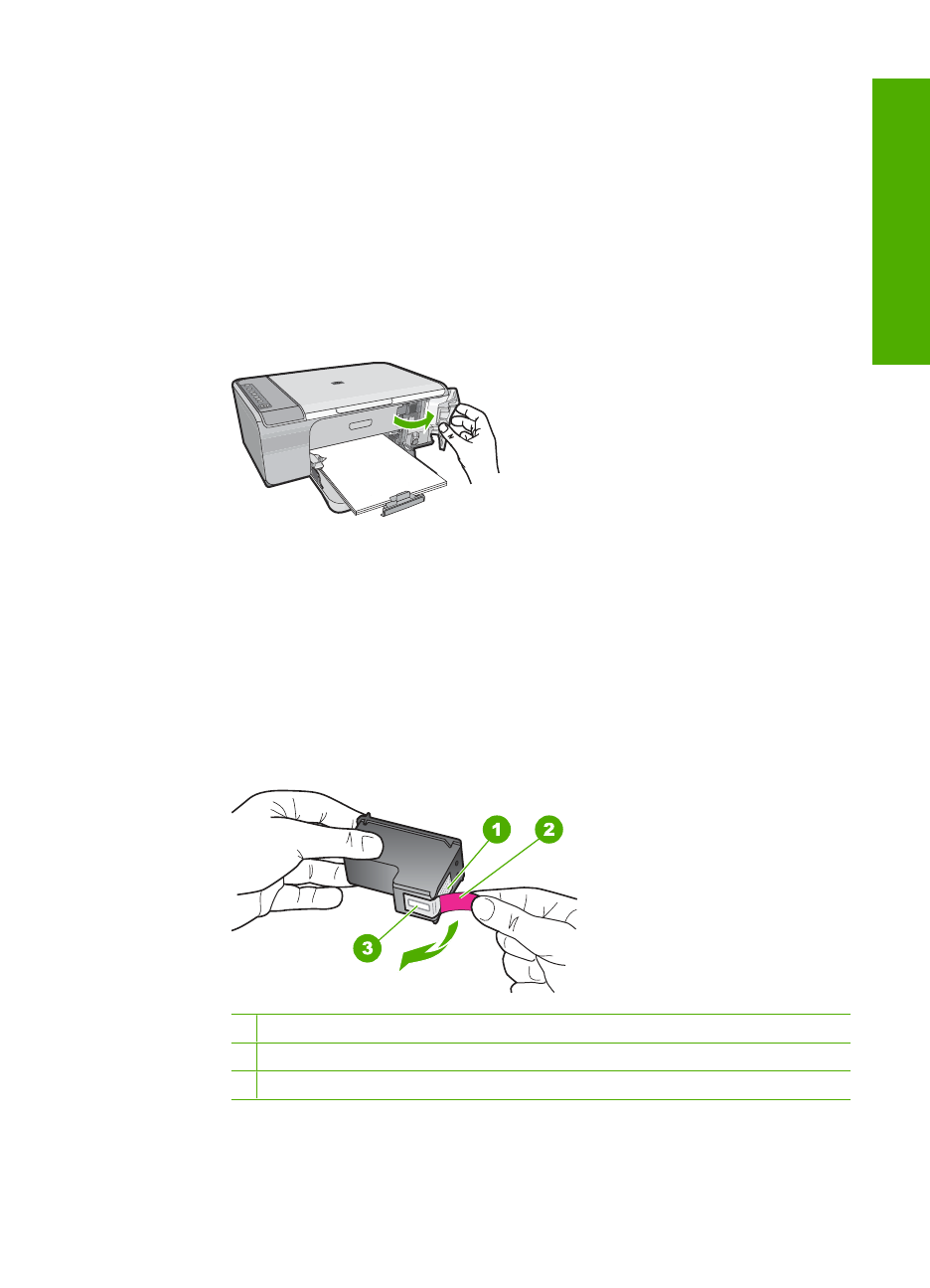 1

2

3