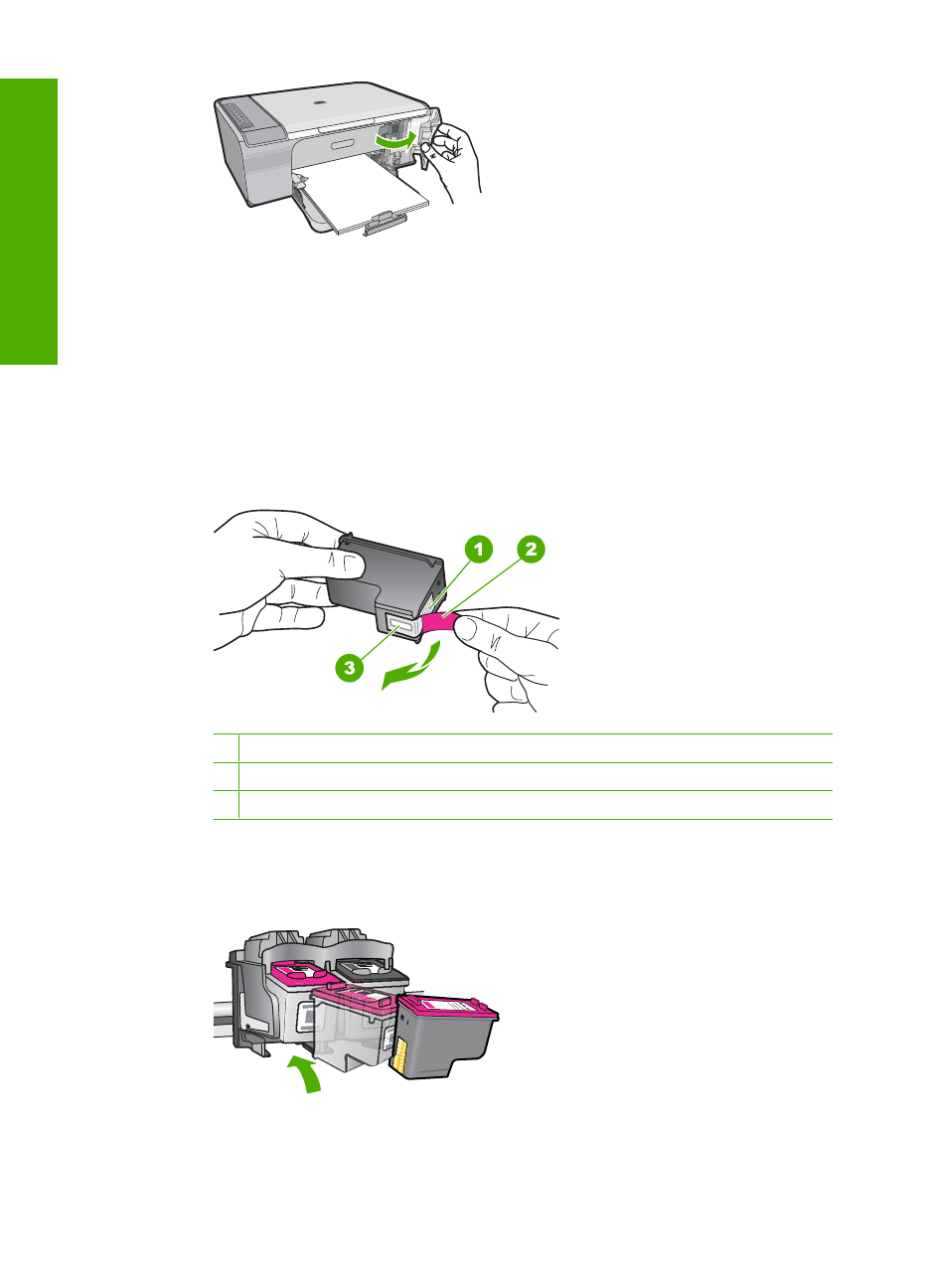 1

2

3