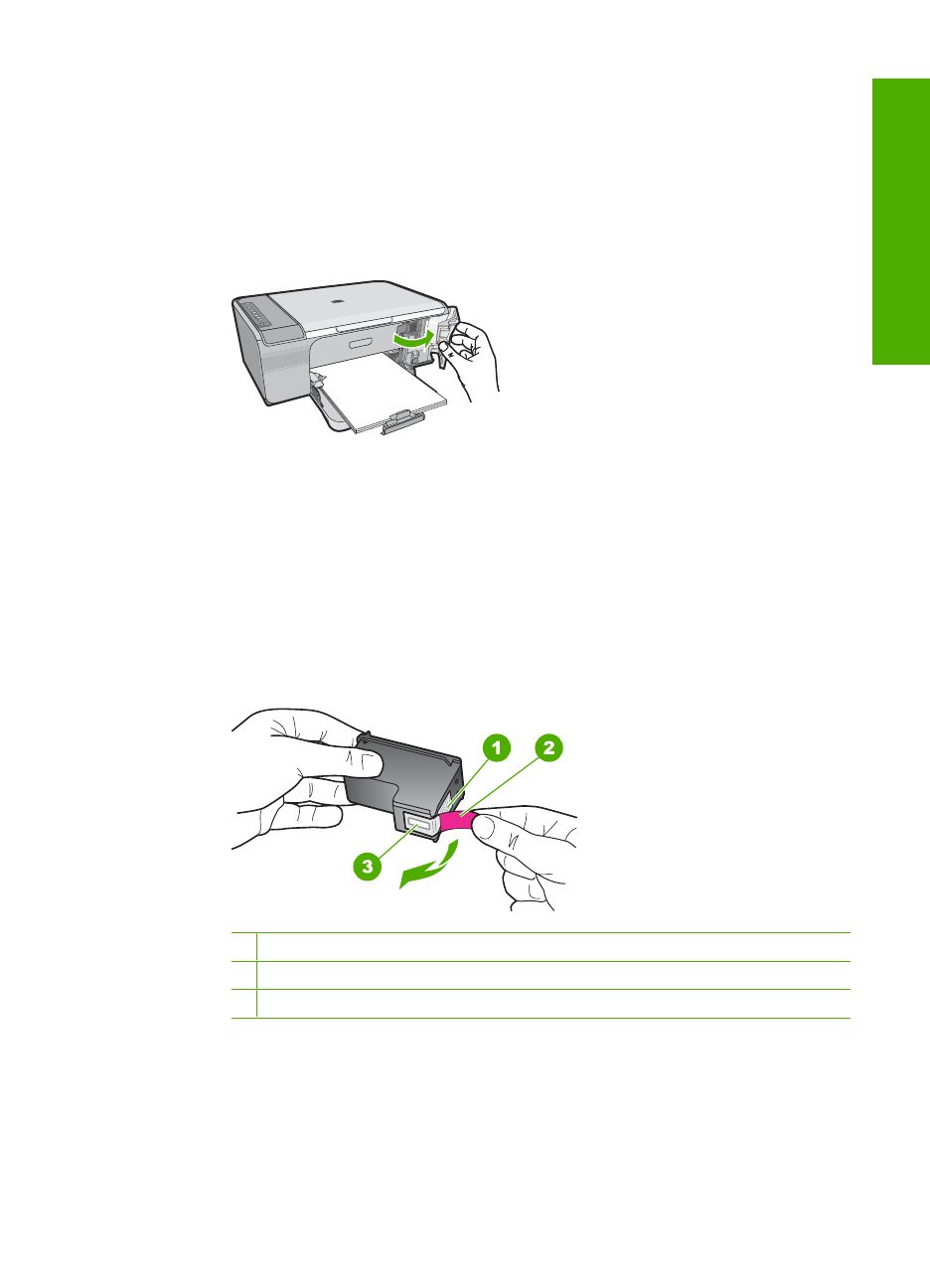 1
2
3