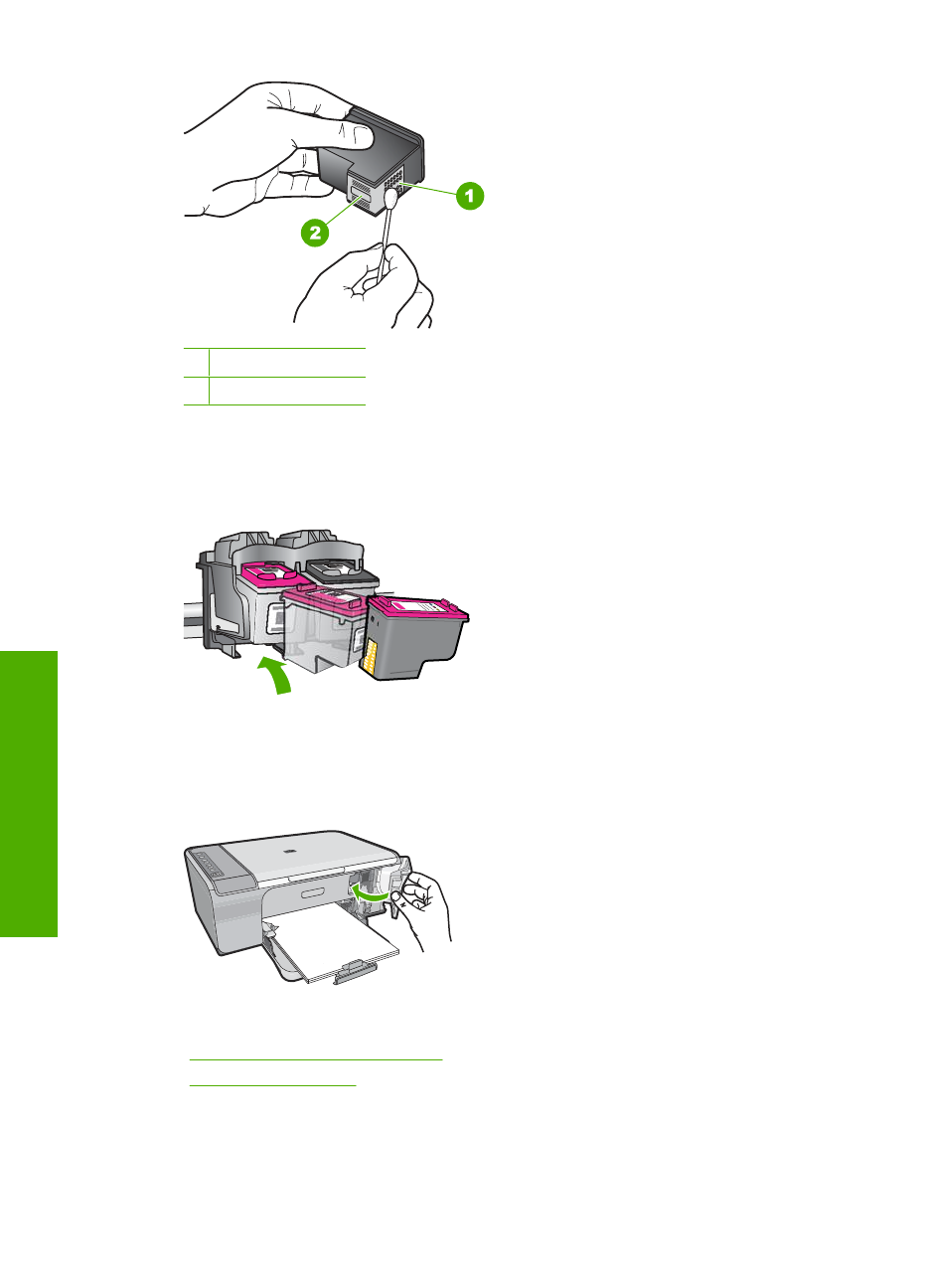 1

2