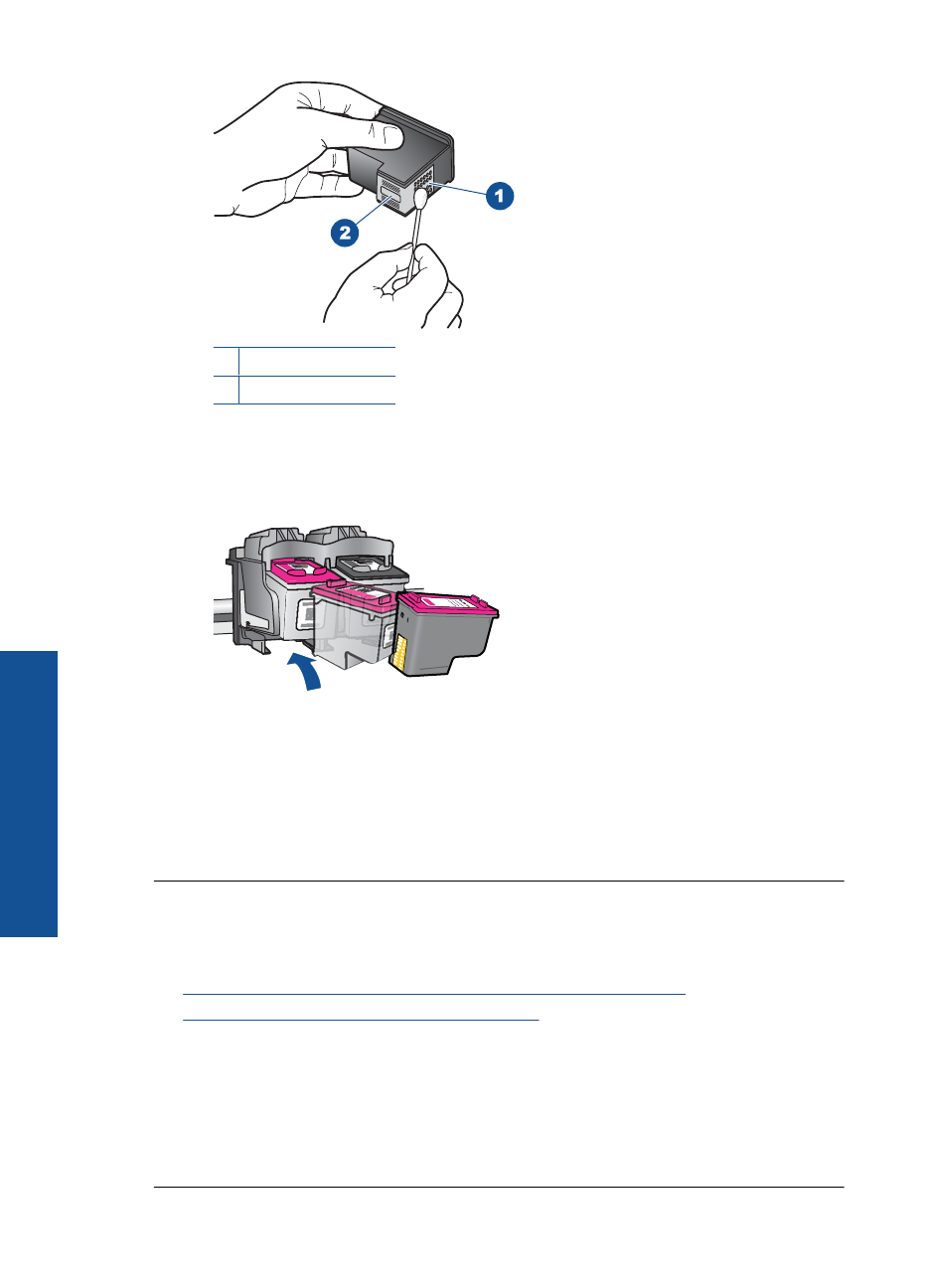 1

2