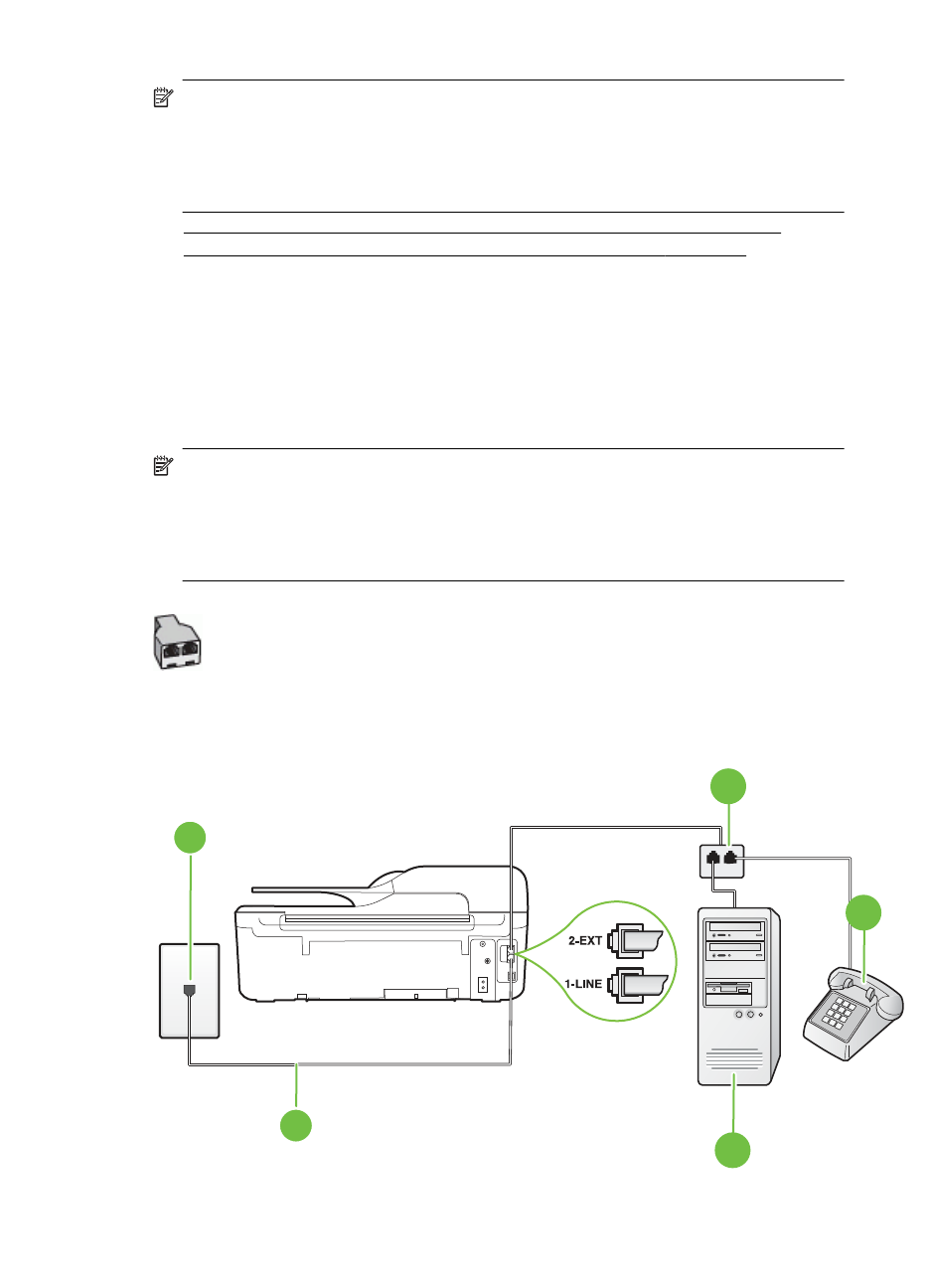 2-EXT
1-LINE