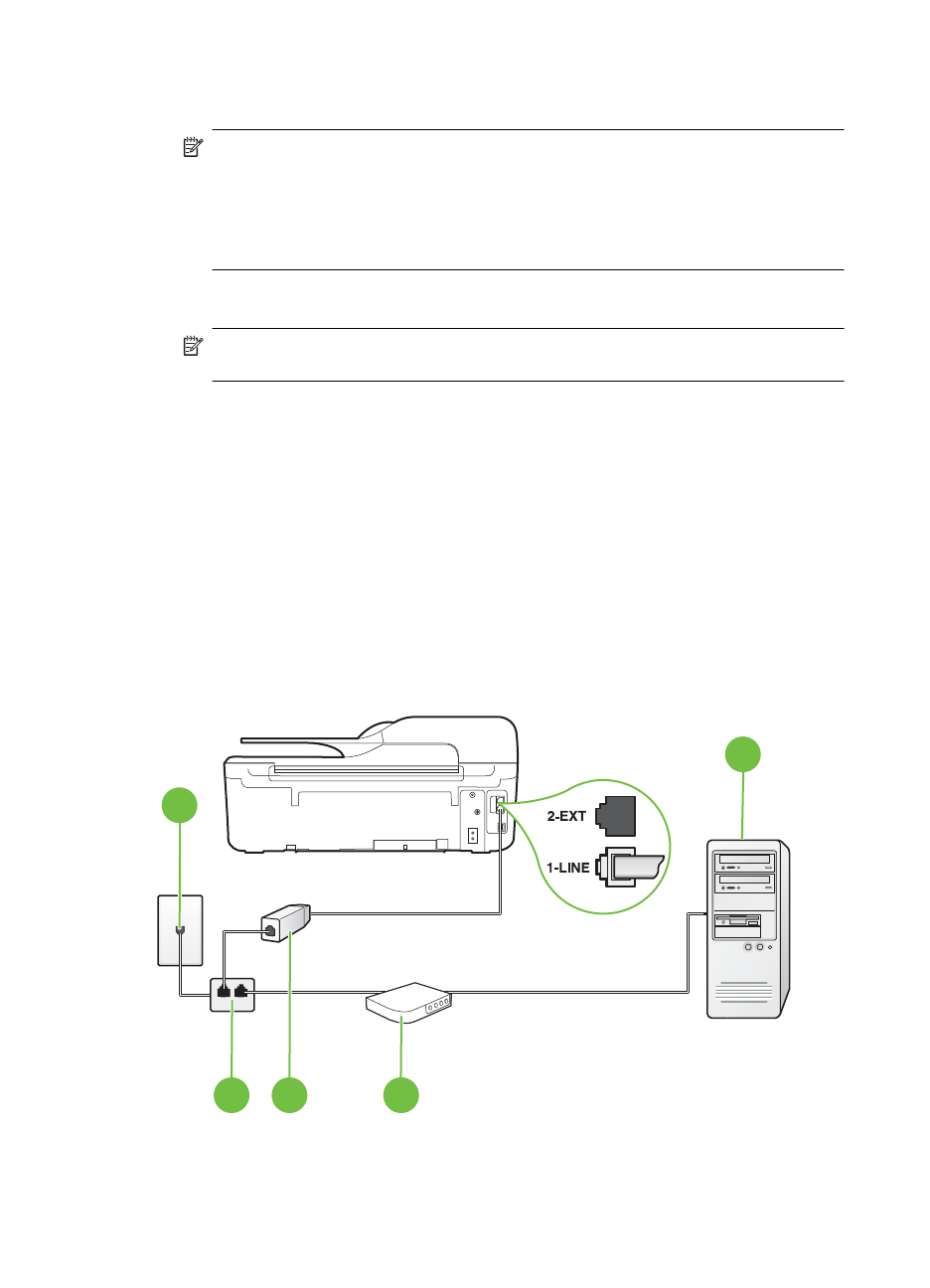 2-EXT

1-LINE