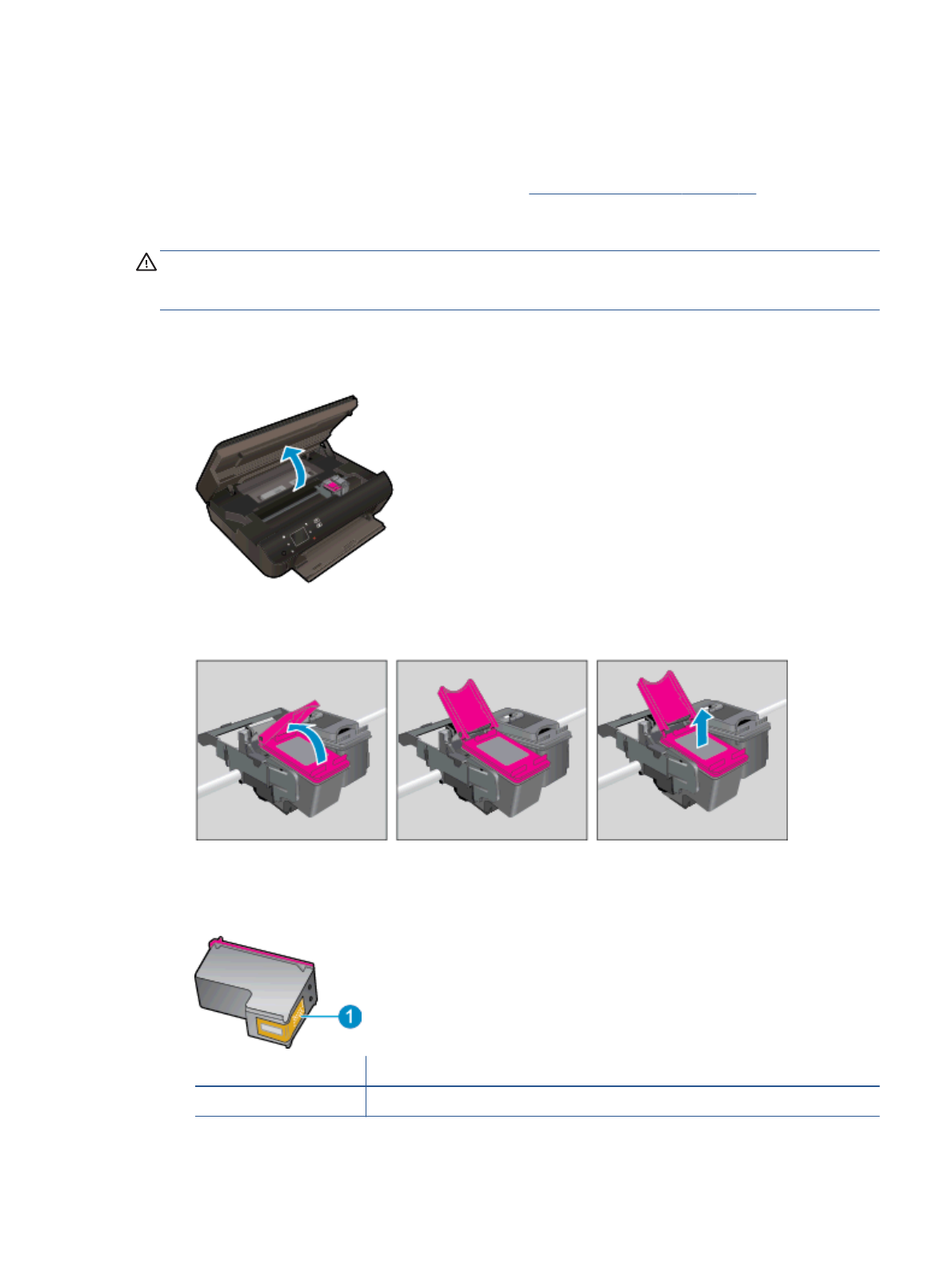 1