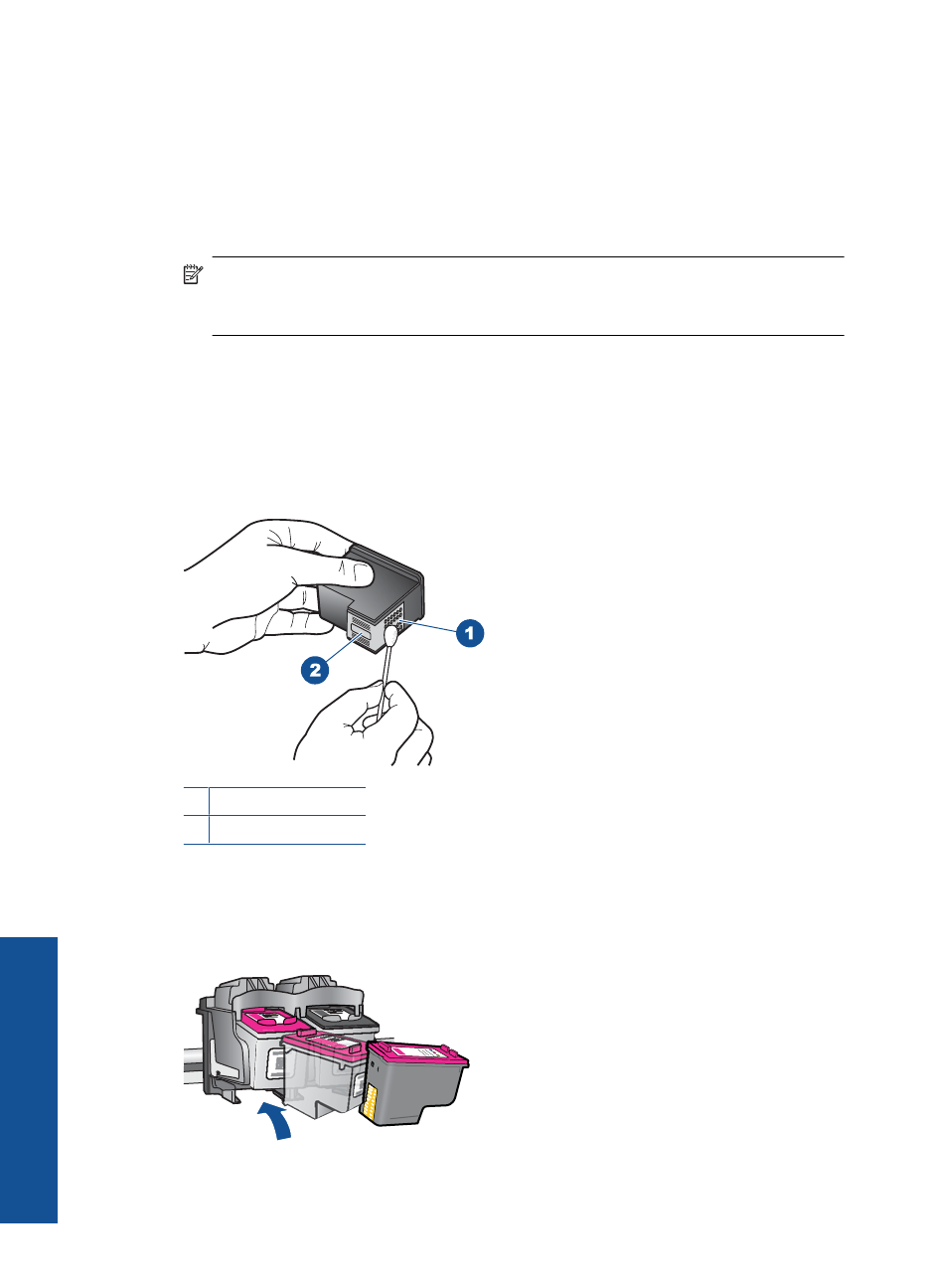 1

2