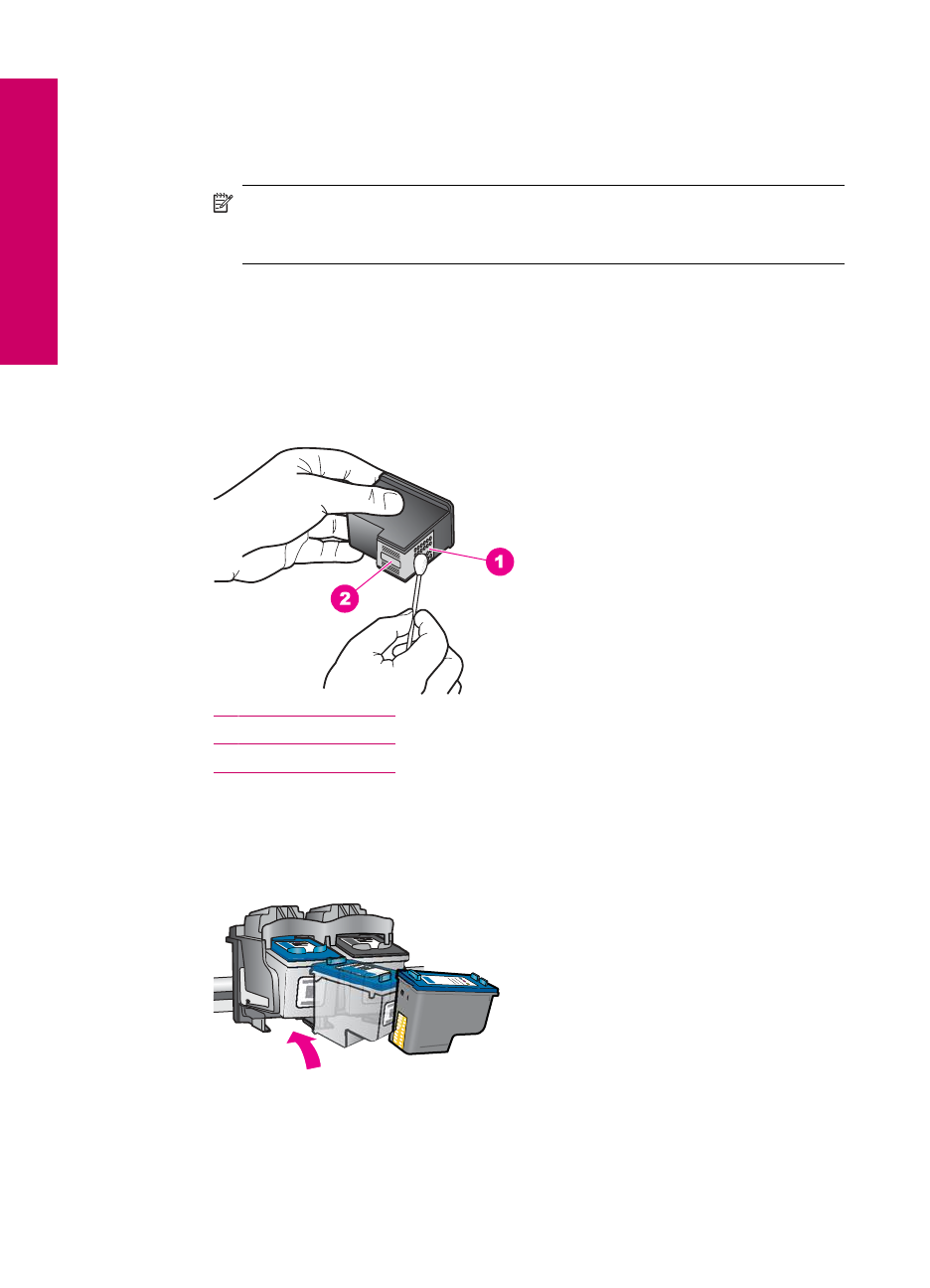 1

2