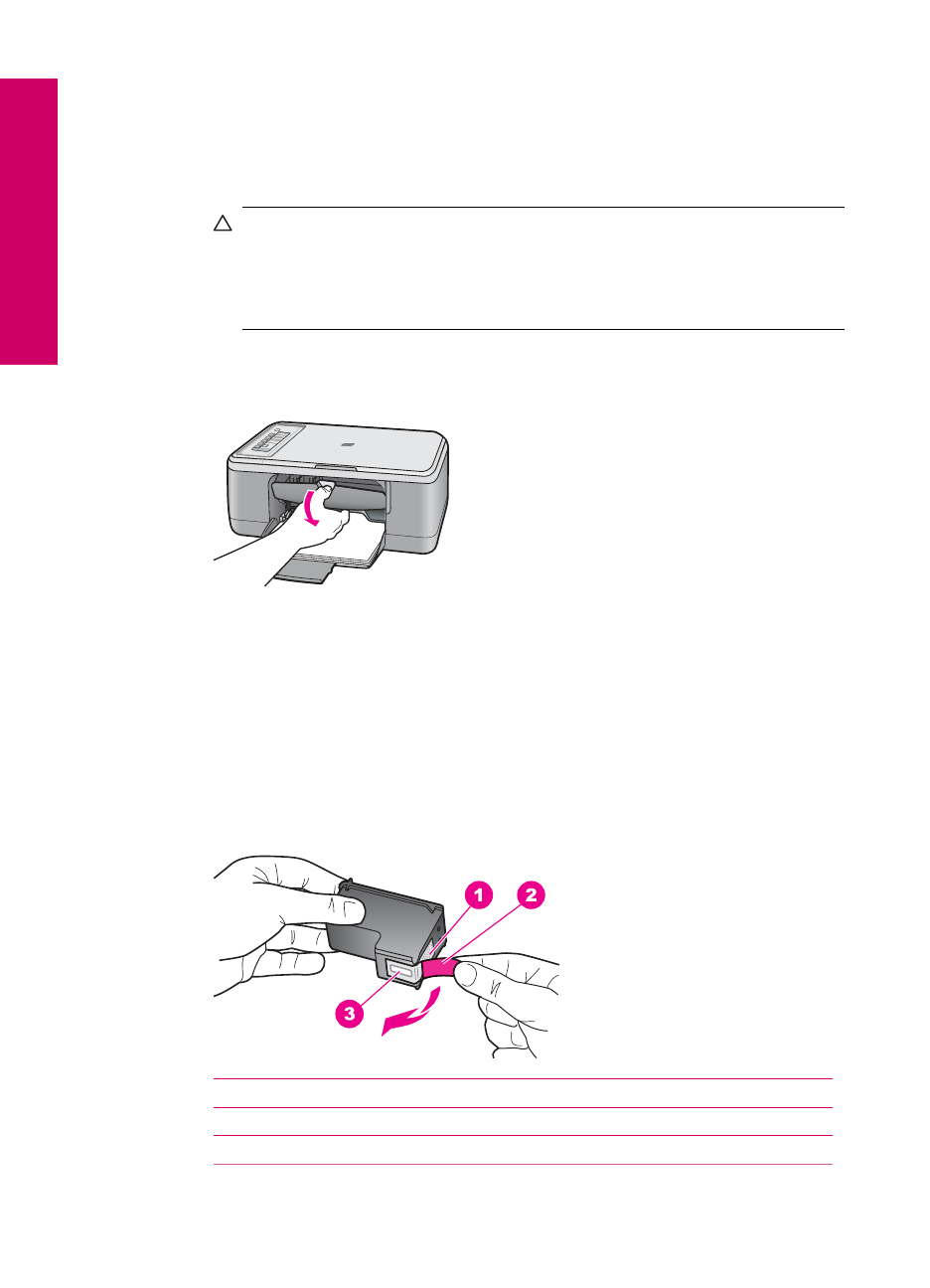 1

2

3