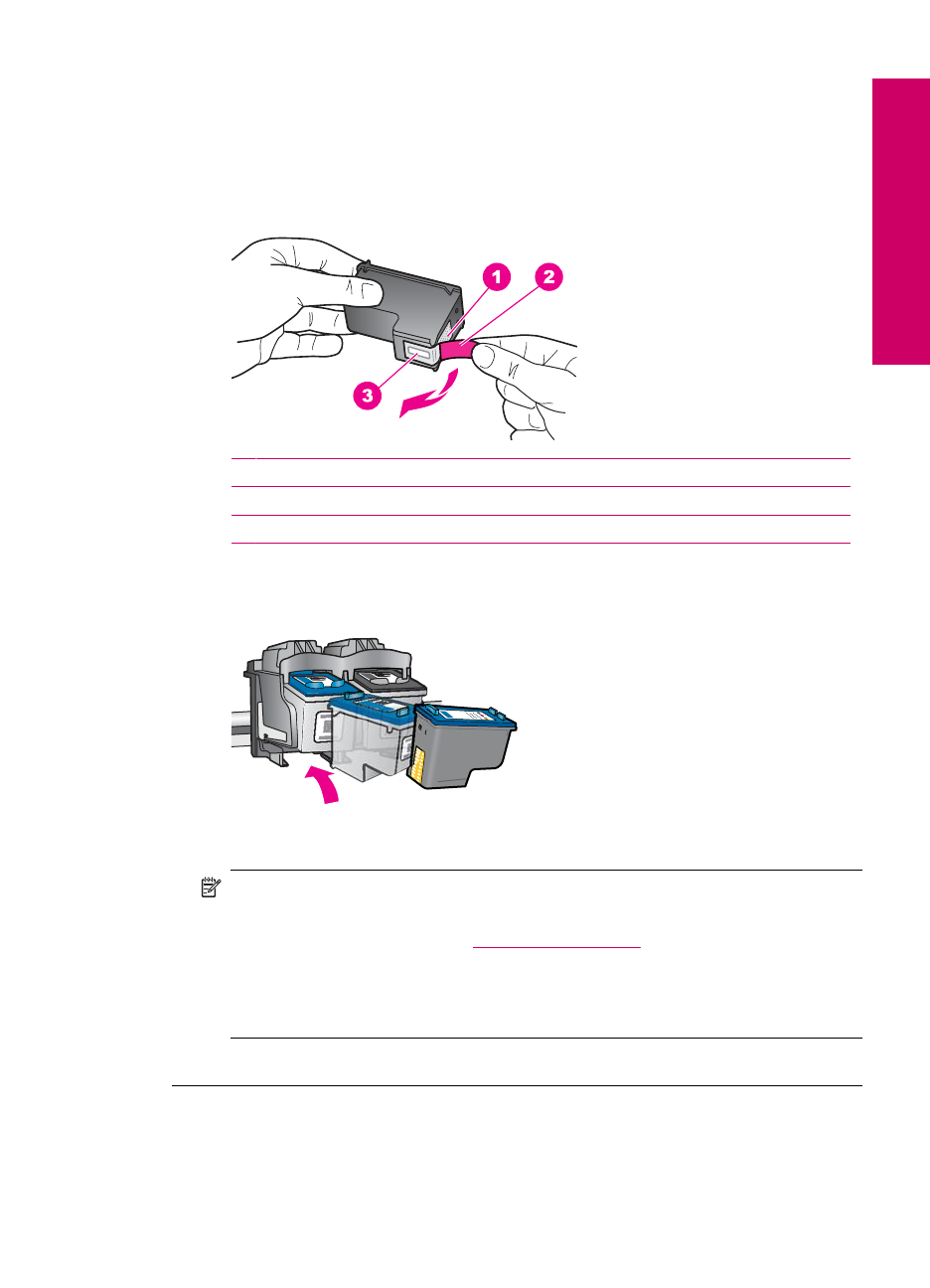 1

2

3