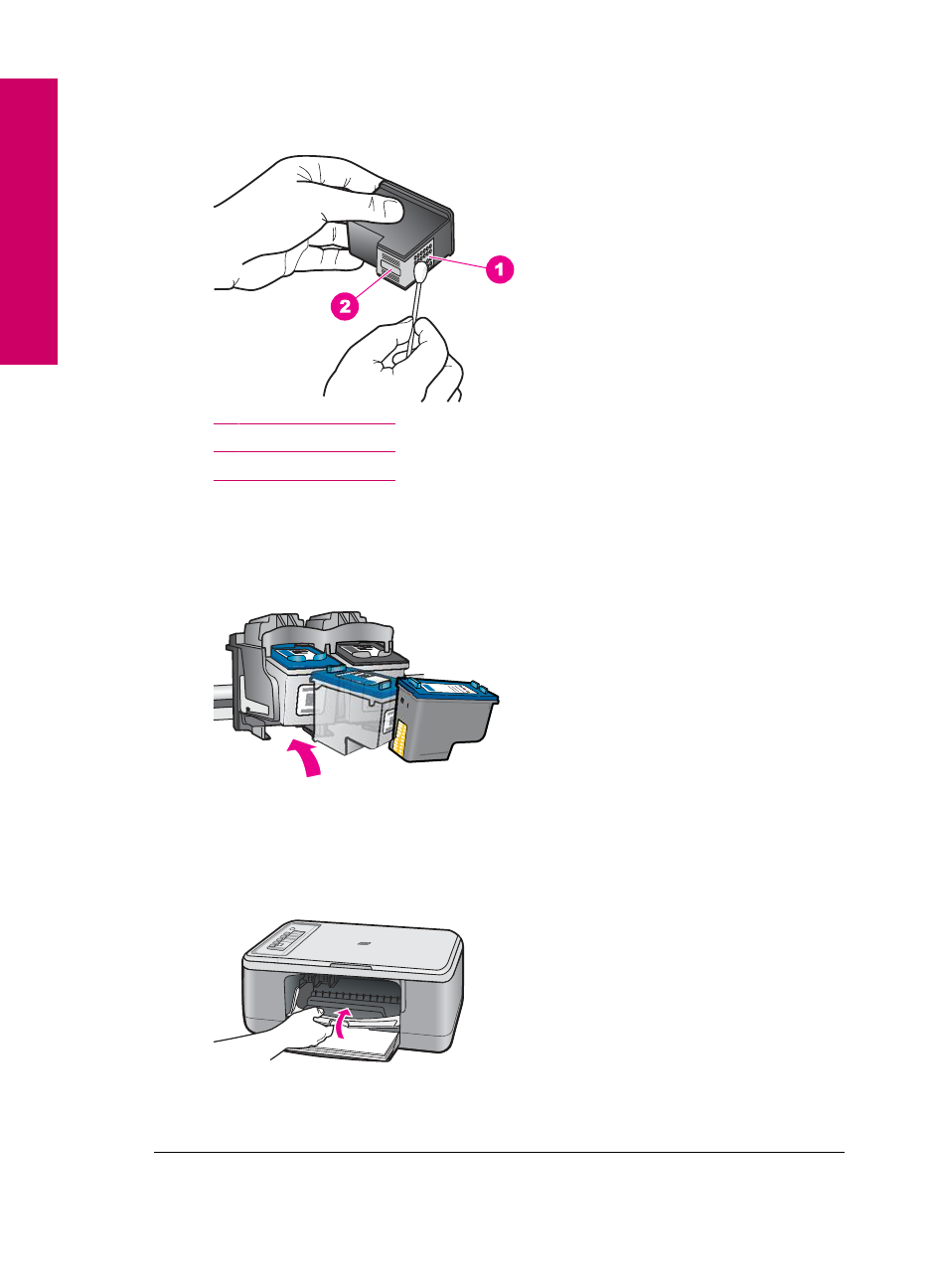 1

2