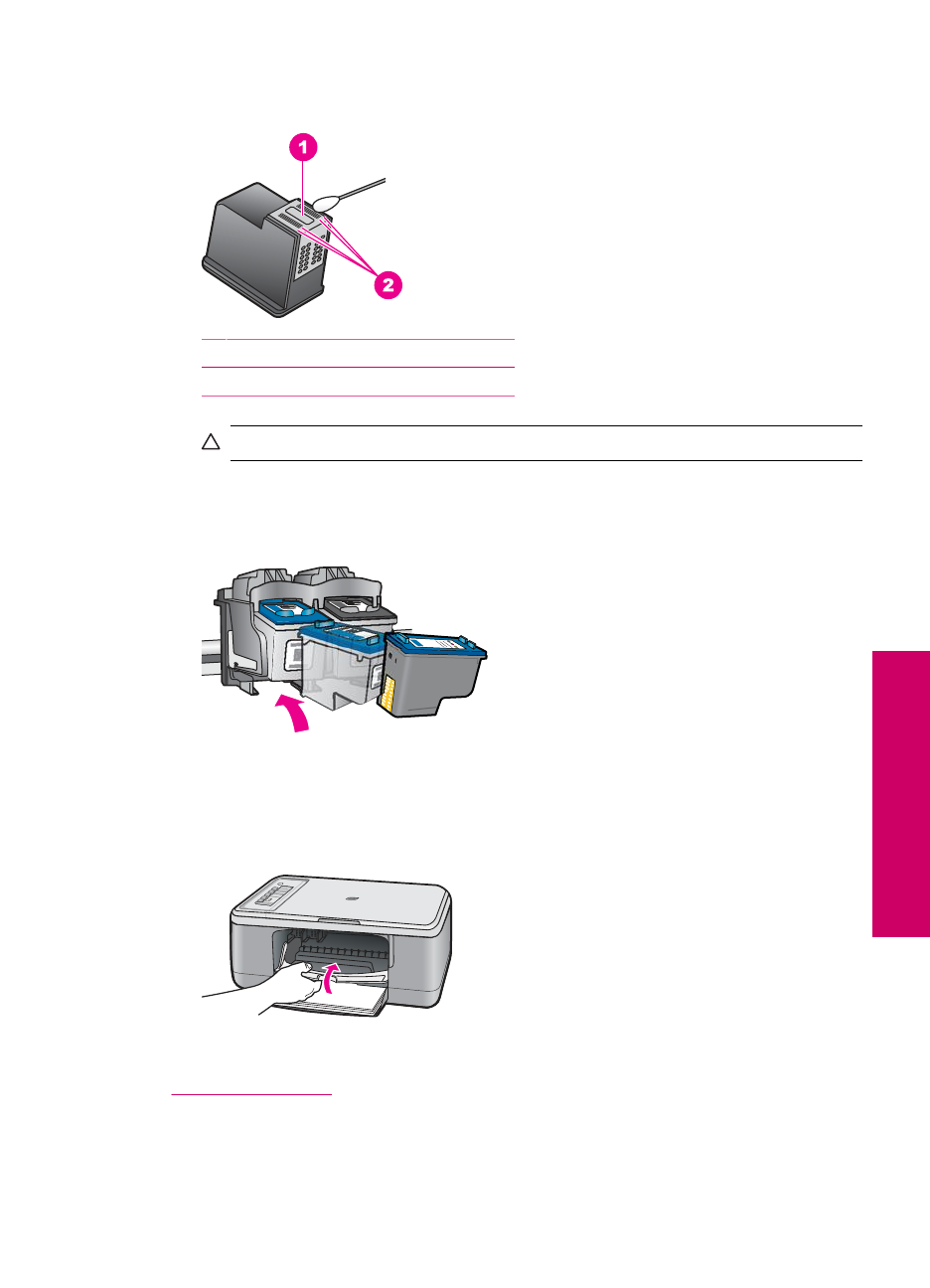 1

2