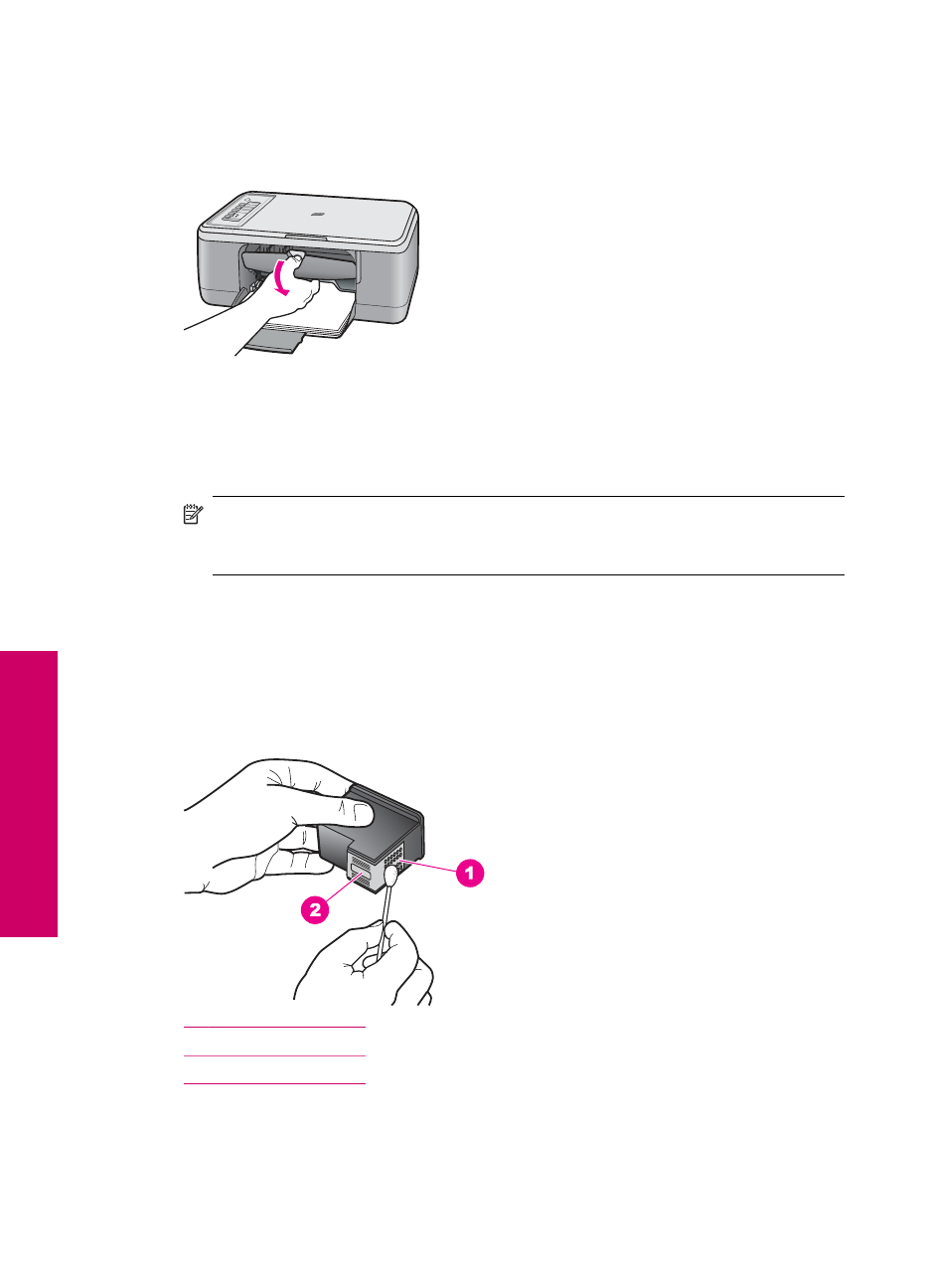 1

2