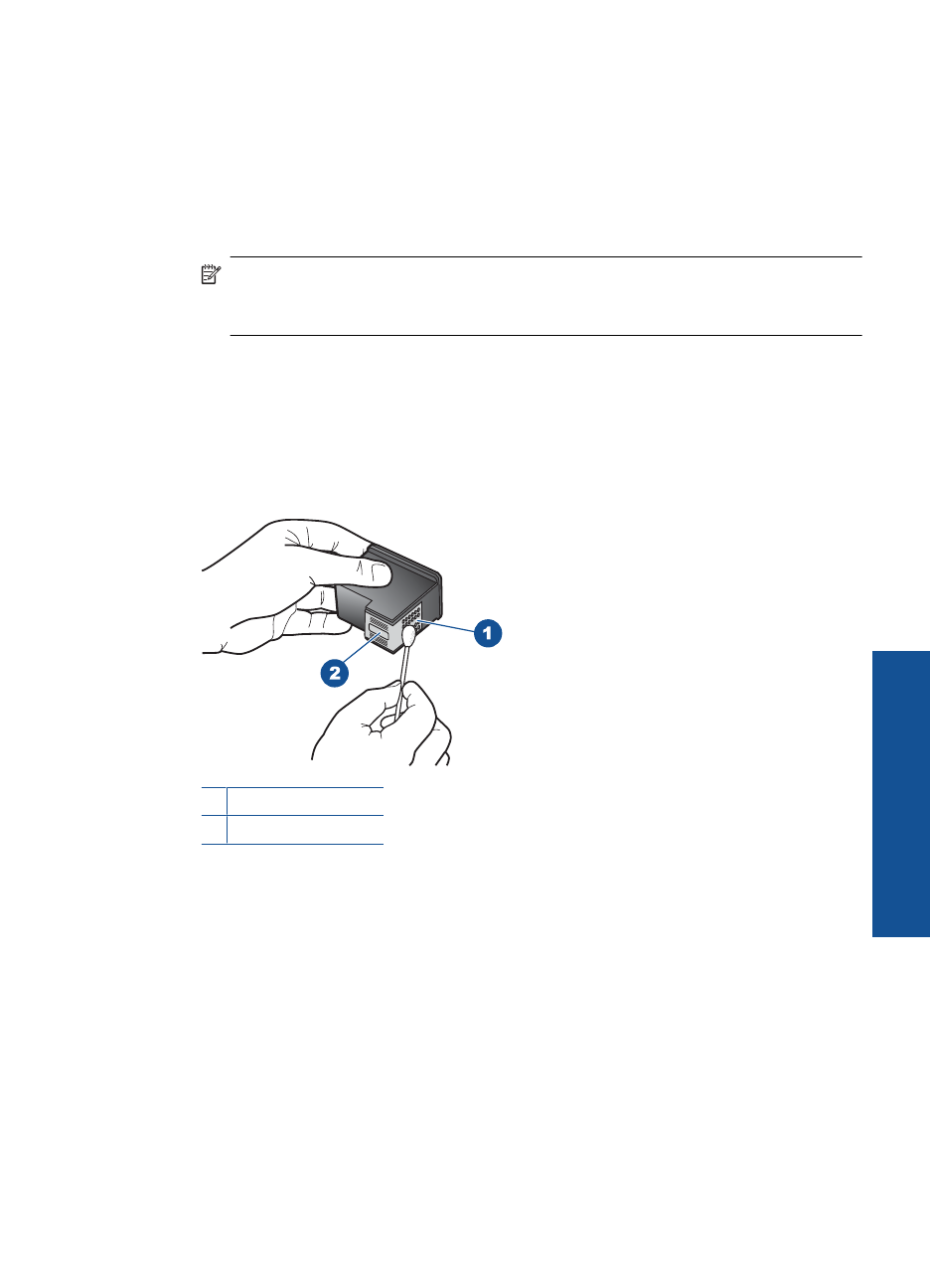 1

2