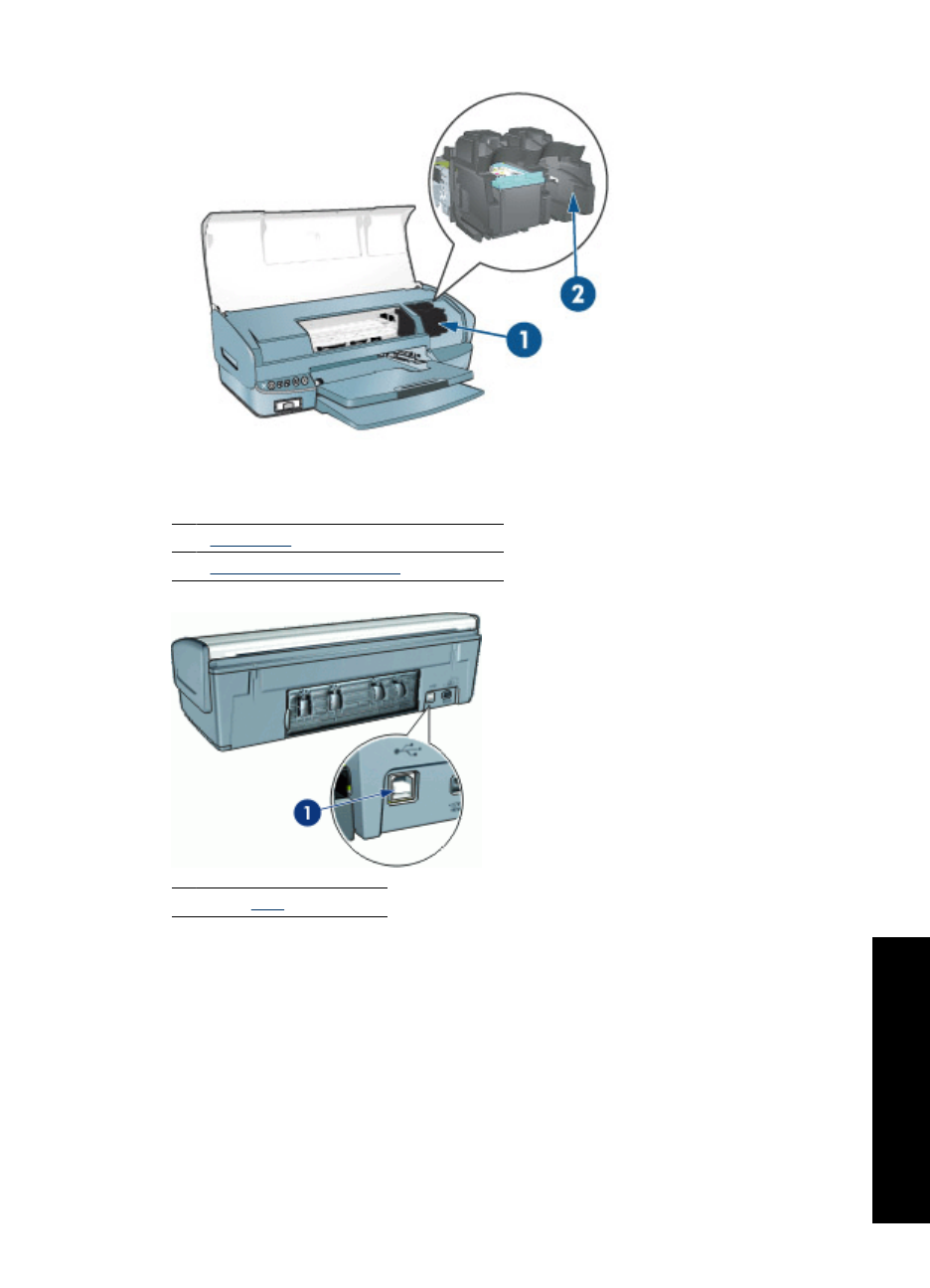 2

1

1