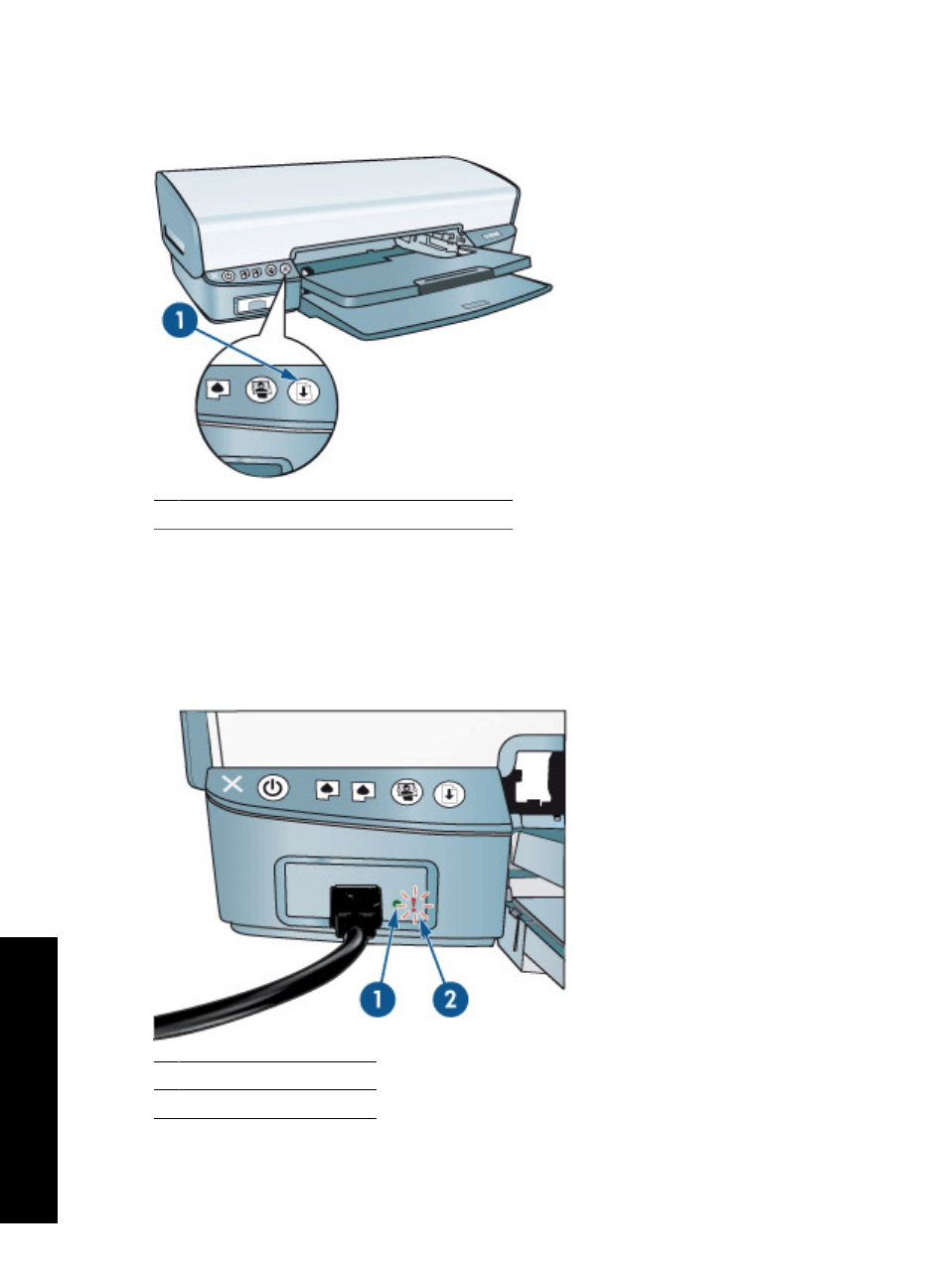 1

1

2