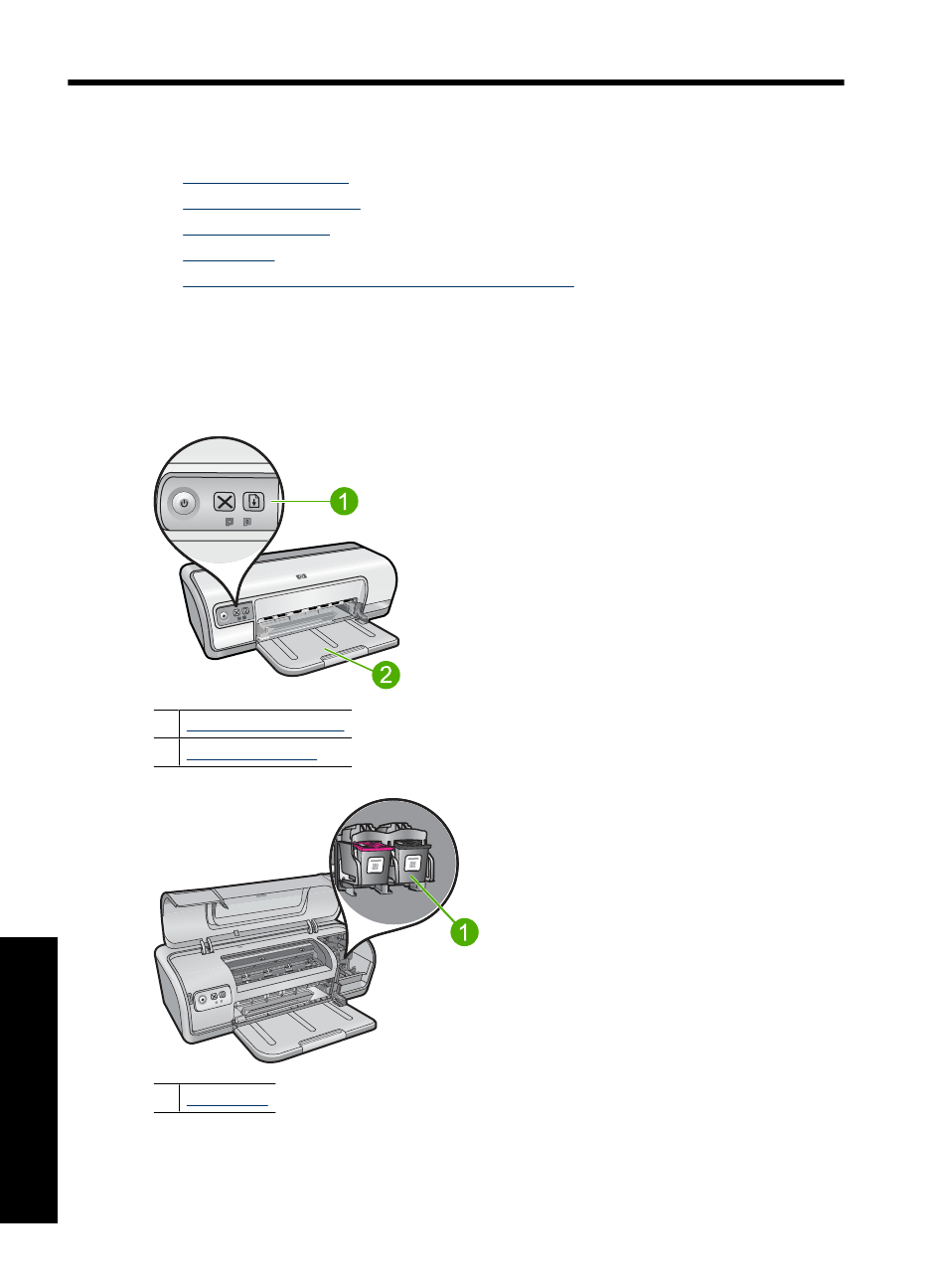 1

2

1