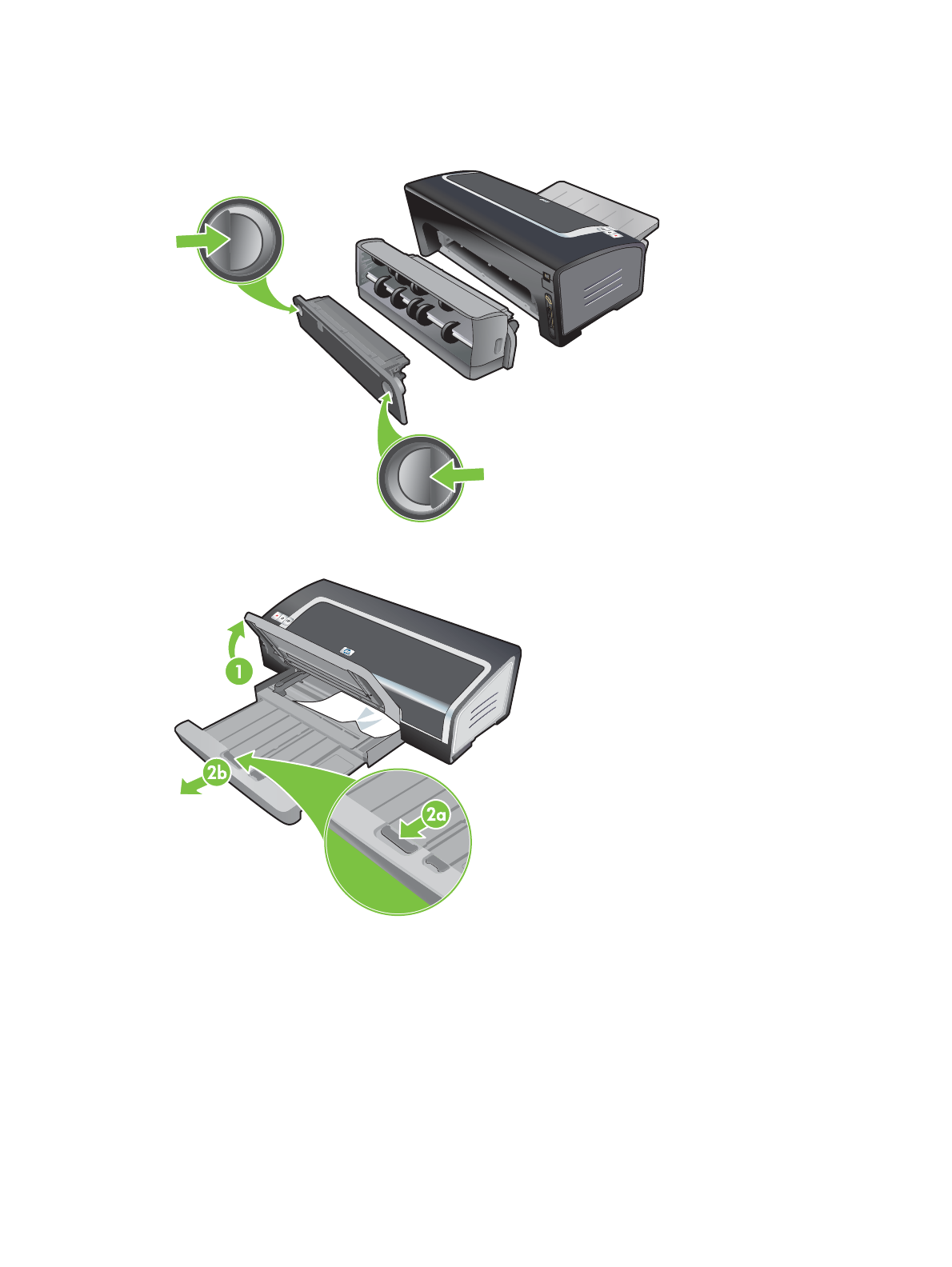 1

2b

2a