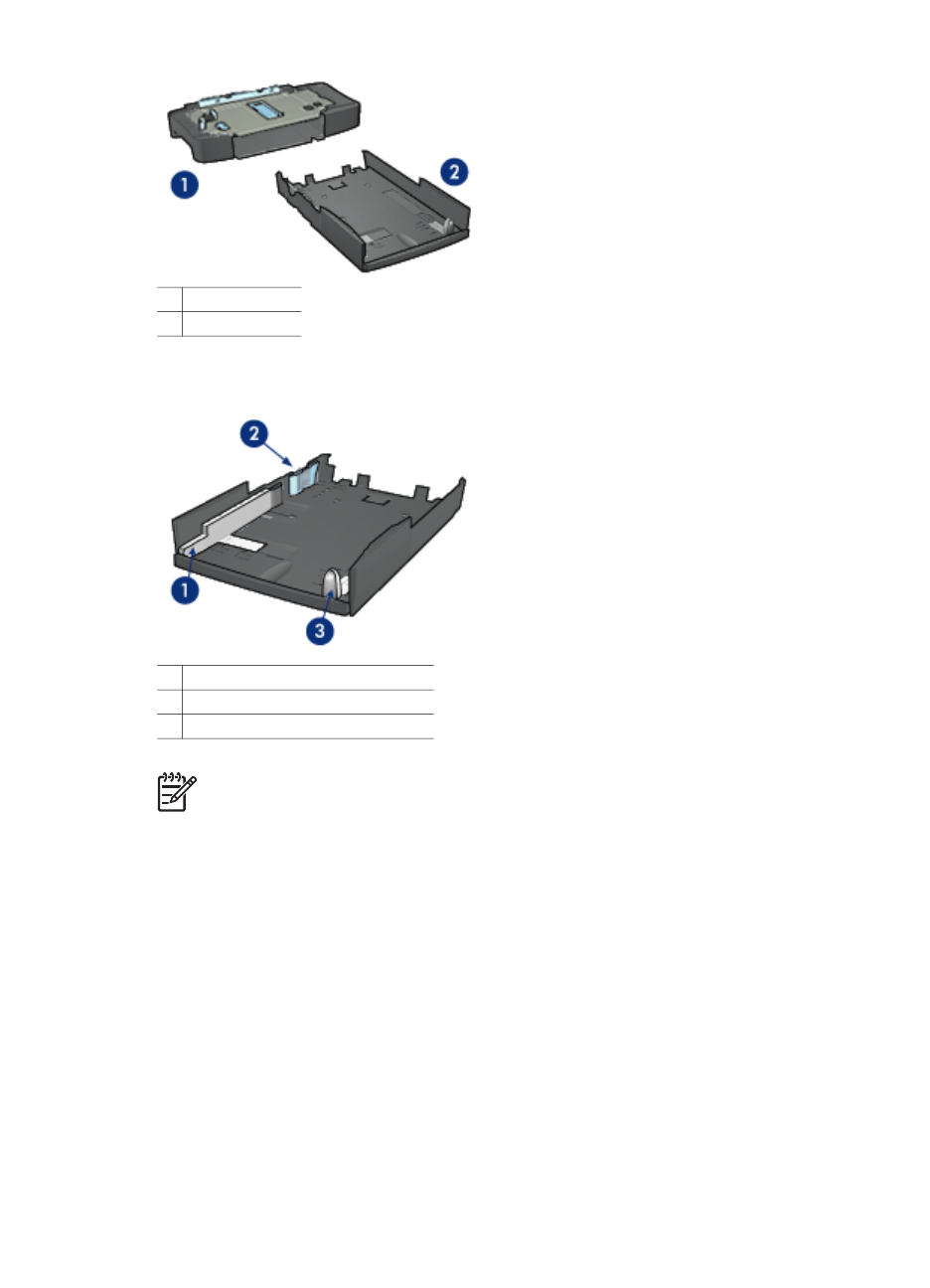 1

2

2

1

3