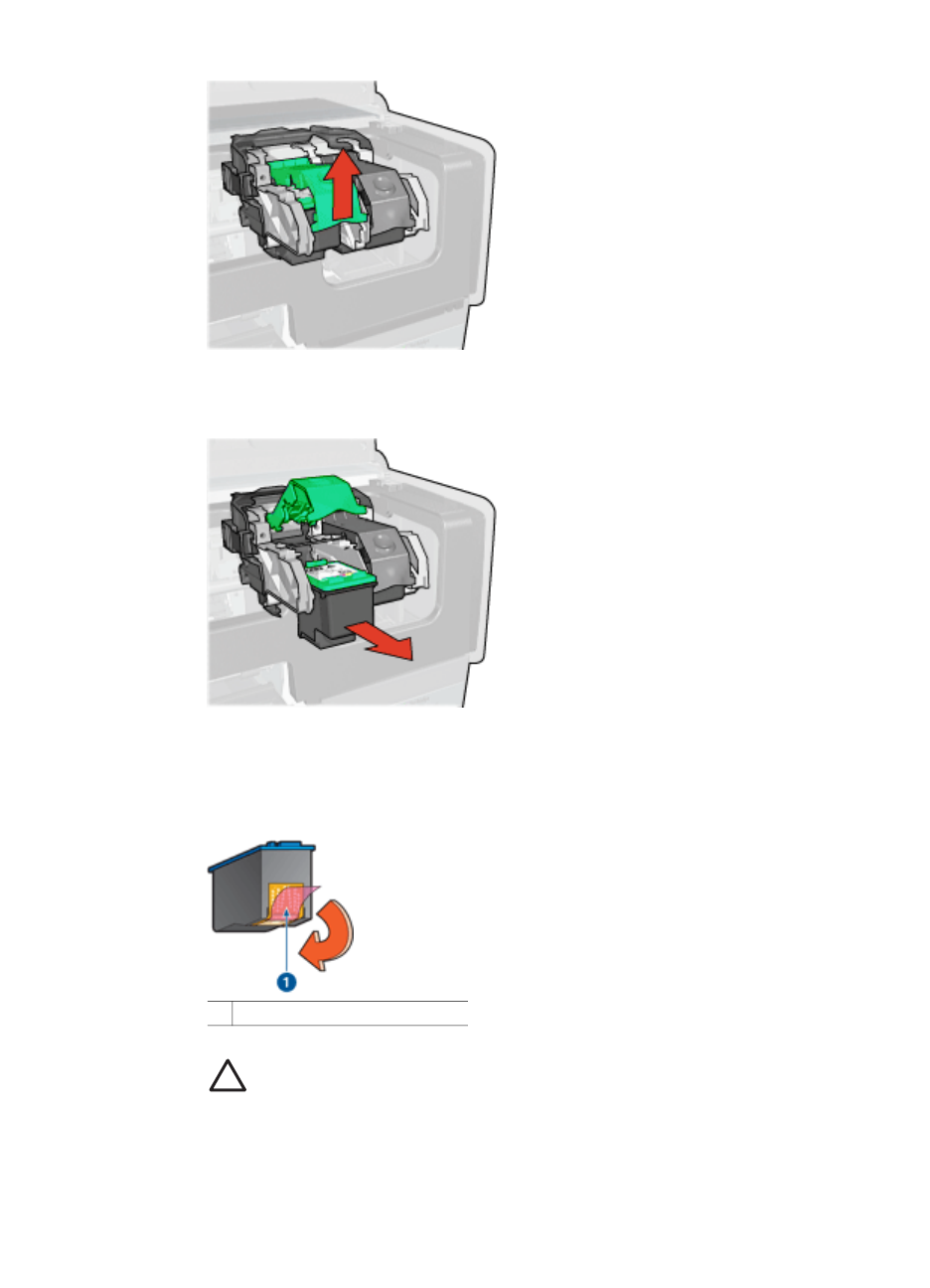 1