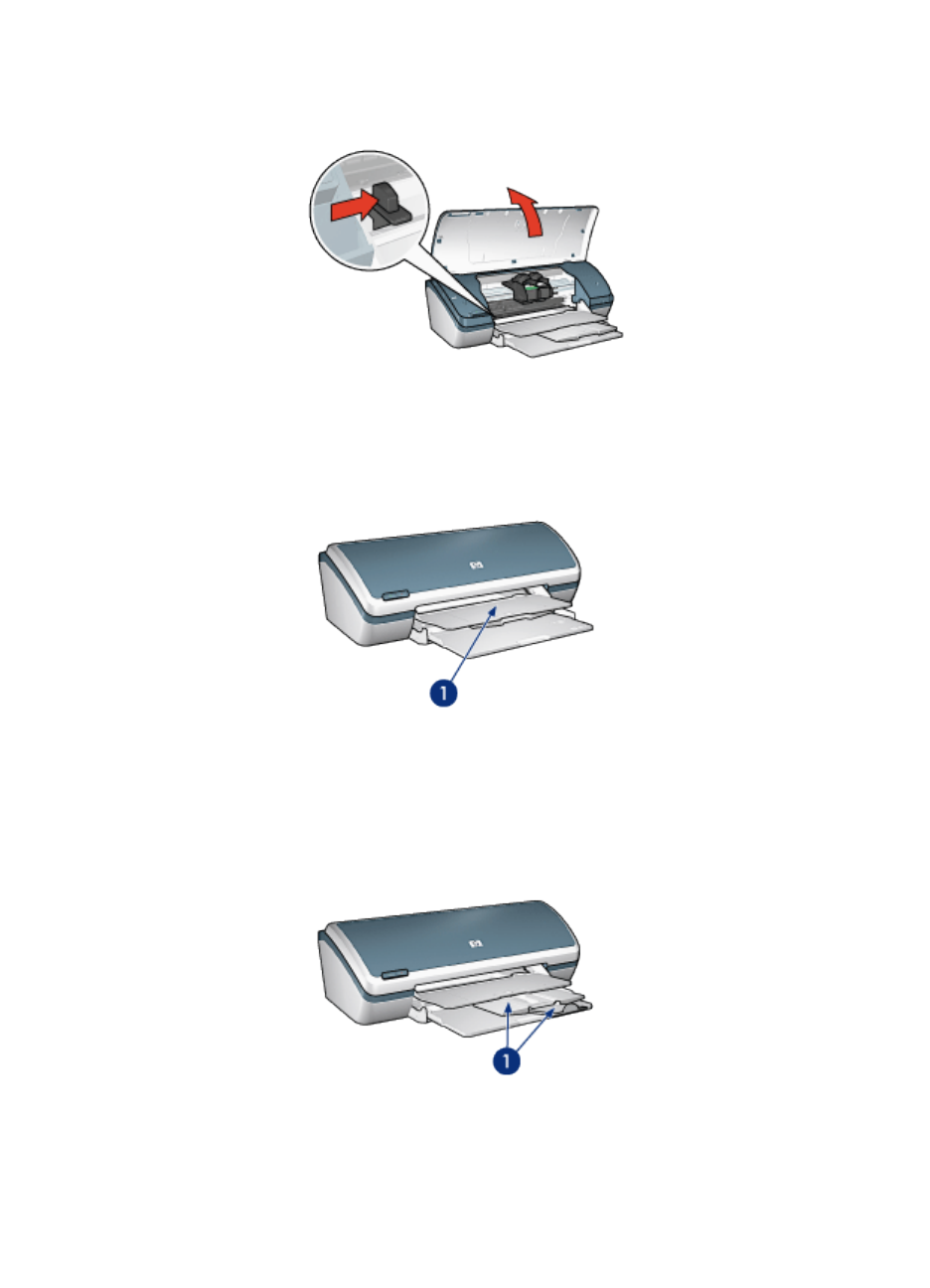 1

1