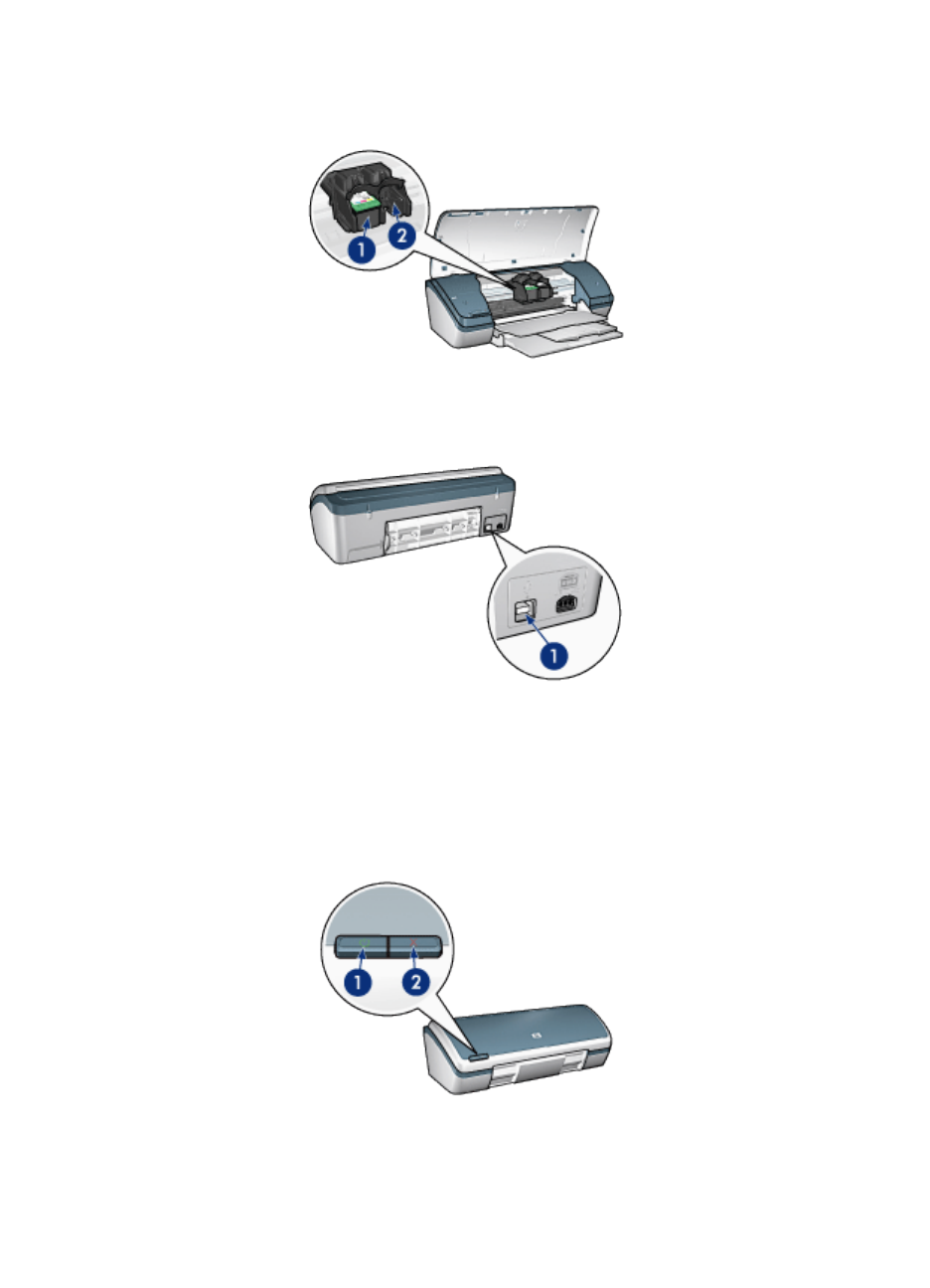 1
2

1

1
2