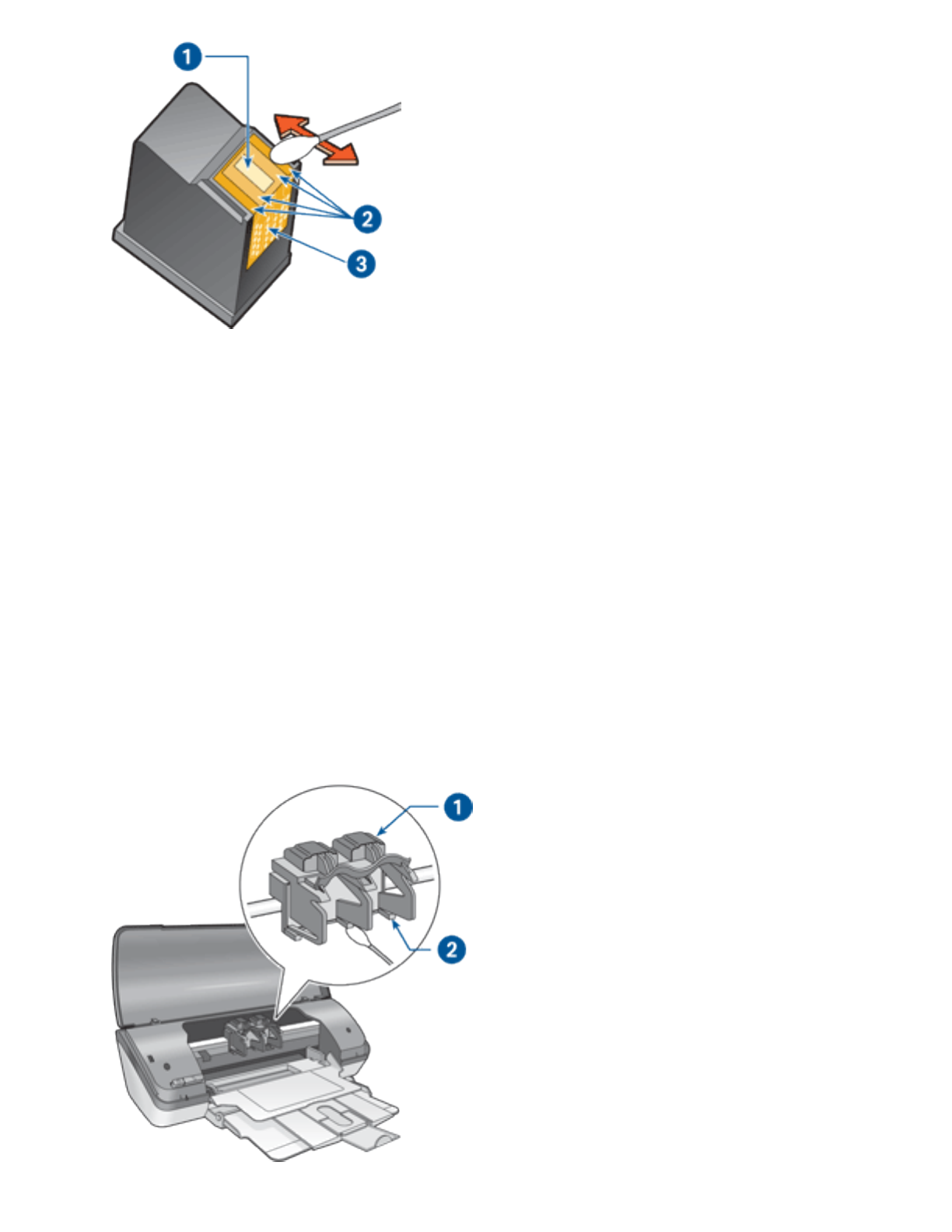 1
2
3

1
2