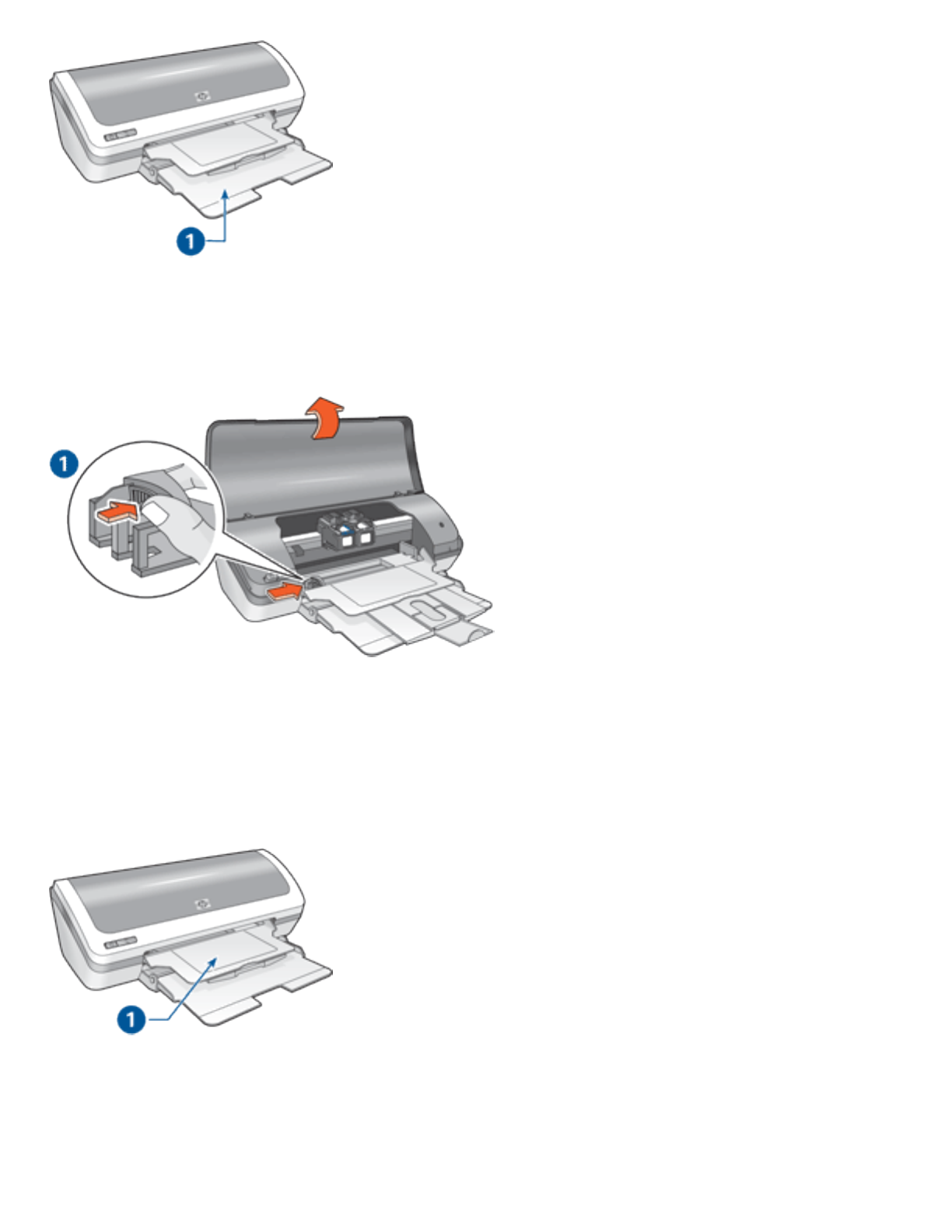 1

1

1