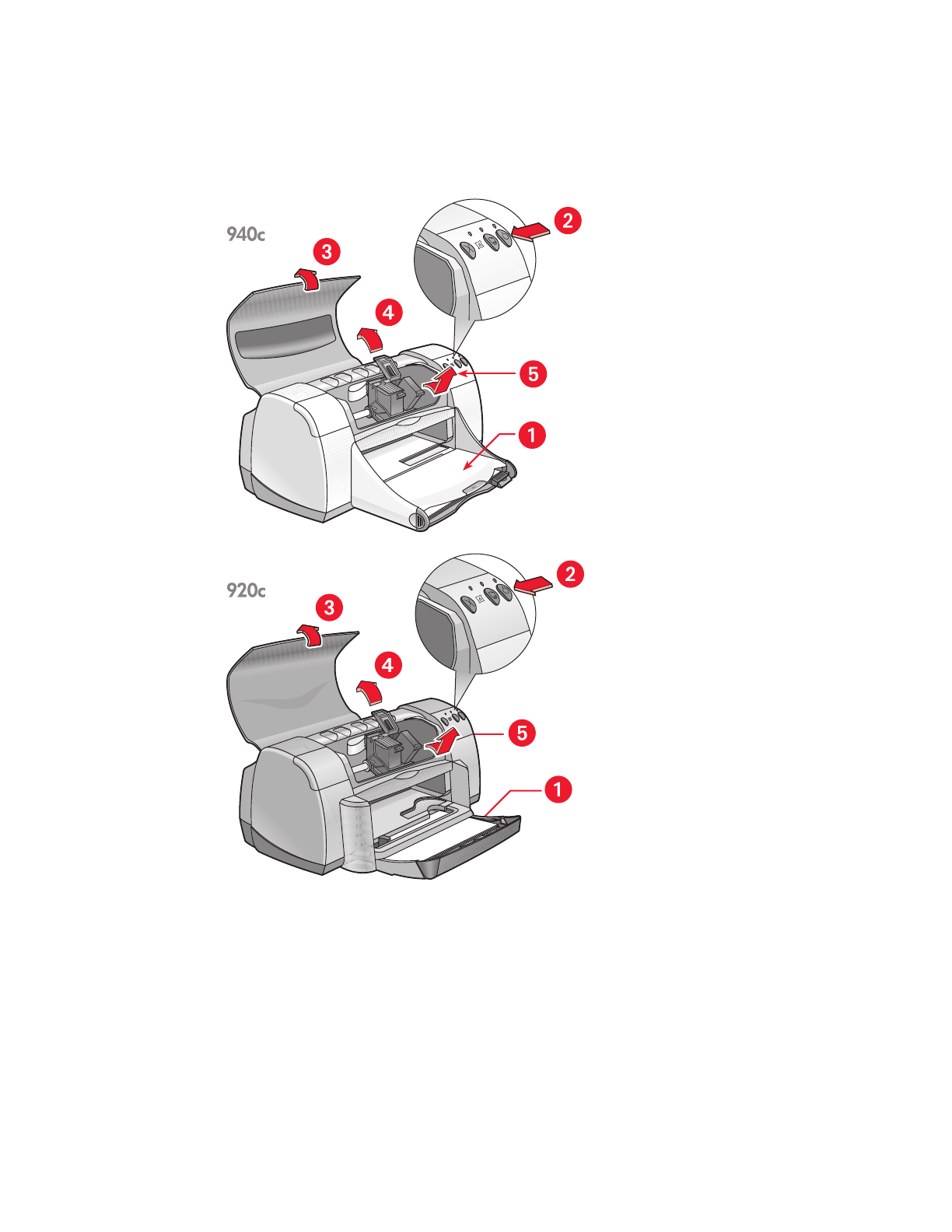 940c

2

3

4

5

1

920c

2

3

4

5

1