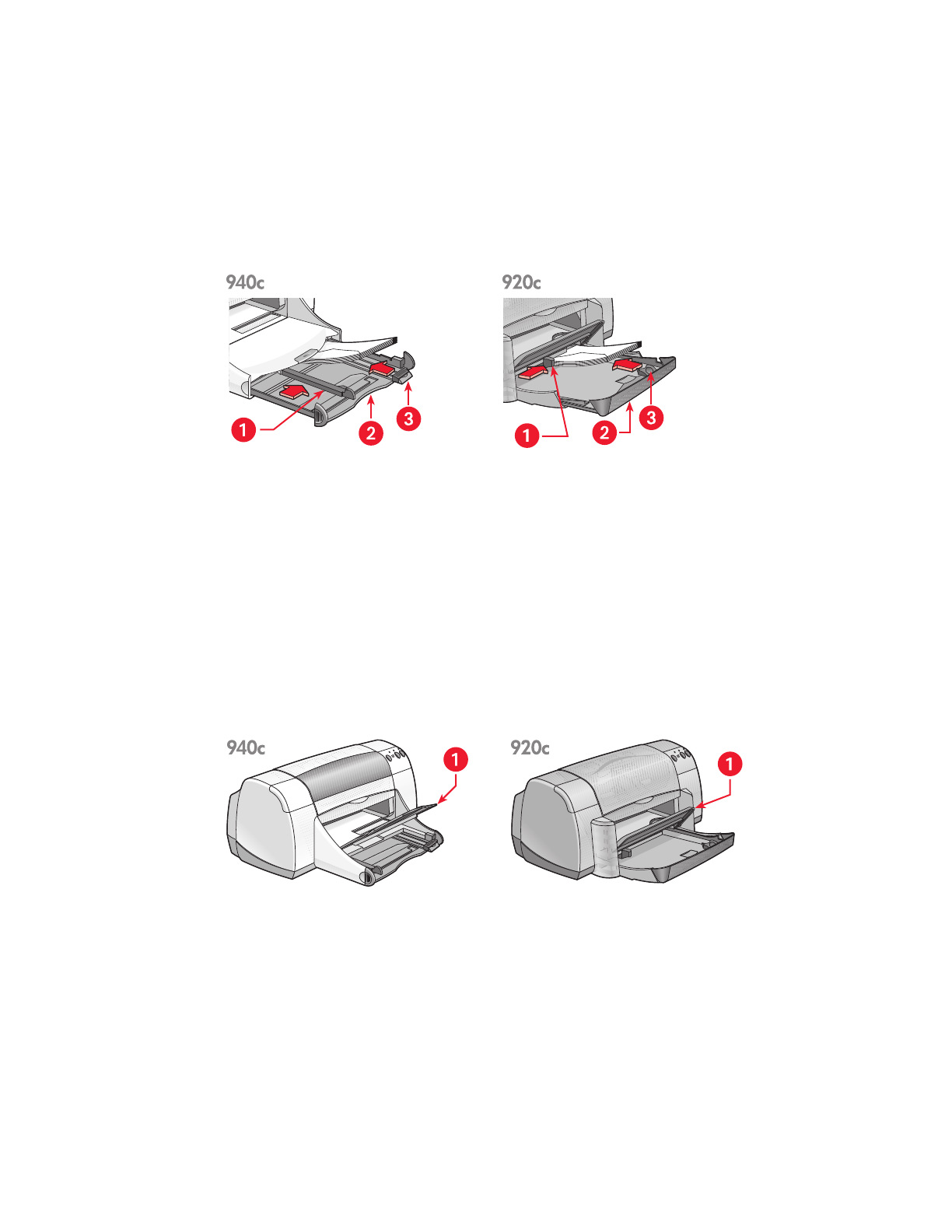 940c

1 2 3

920c

1 2 3

940c

1

920c

1