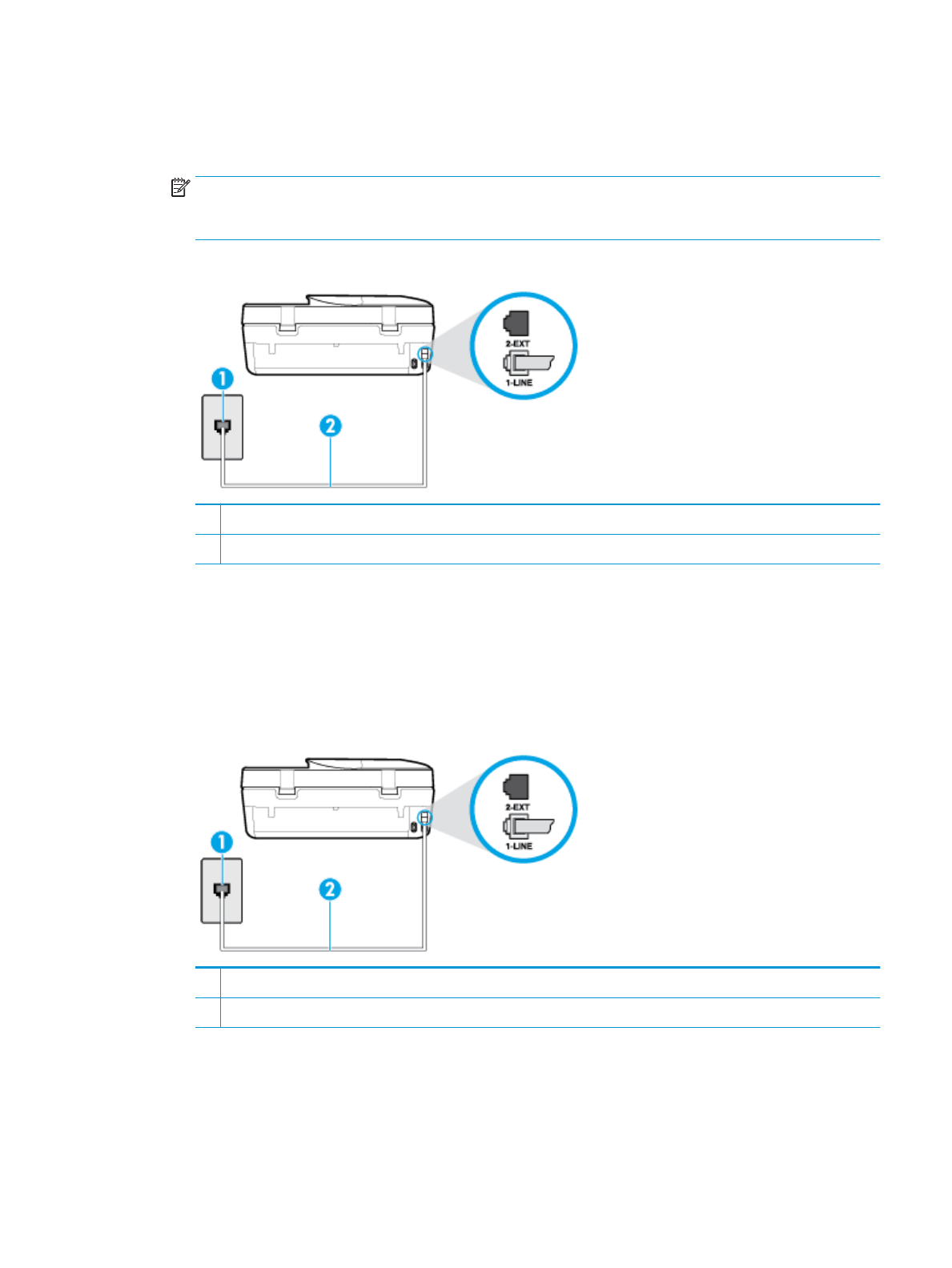 2-EXT
1-LINE
1
2

2-EXT
1-LINE
1
2