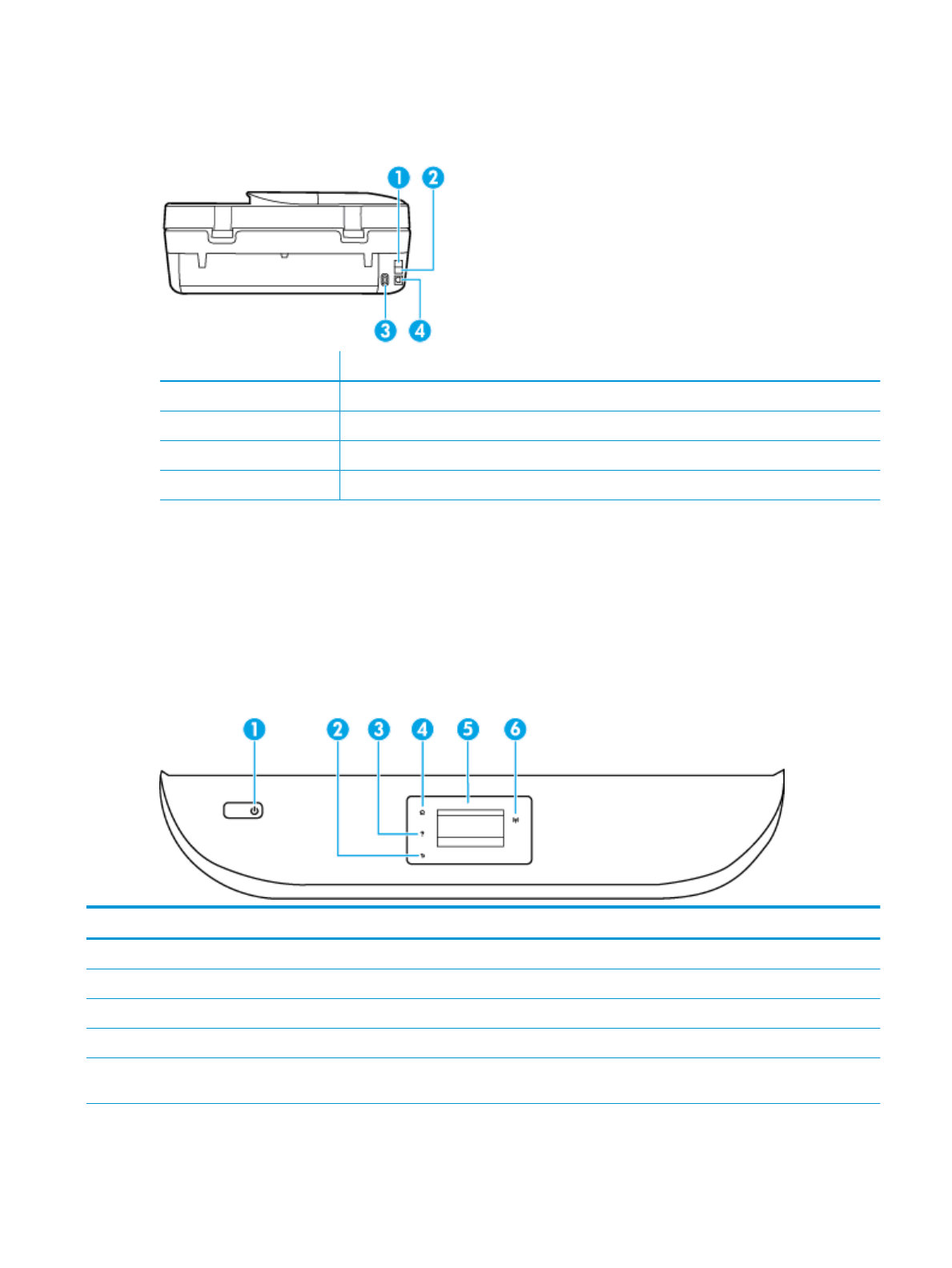 1
2
3
4

1
2
3
4
5
6