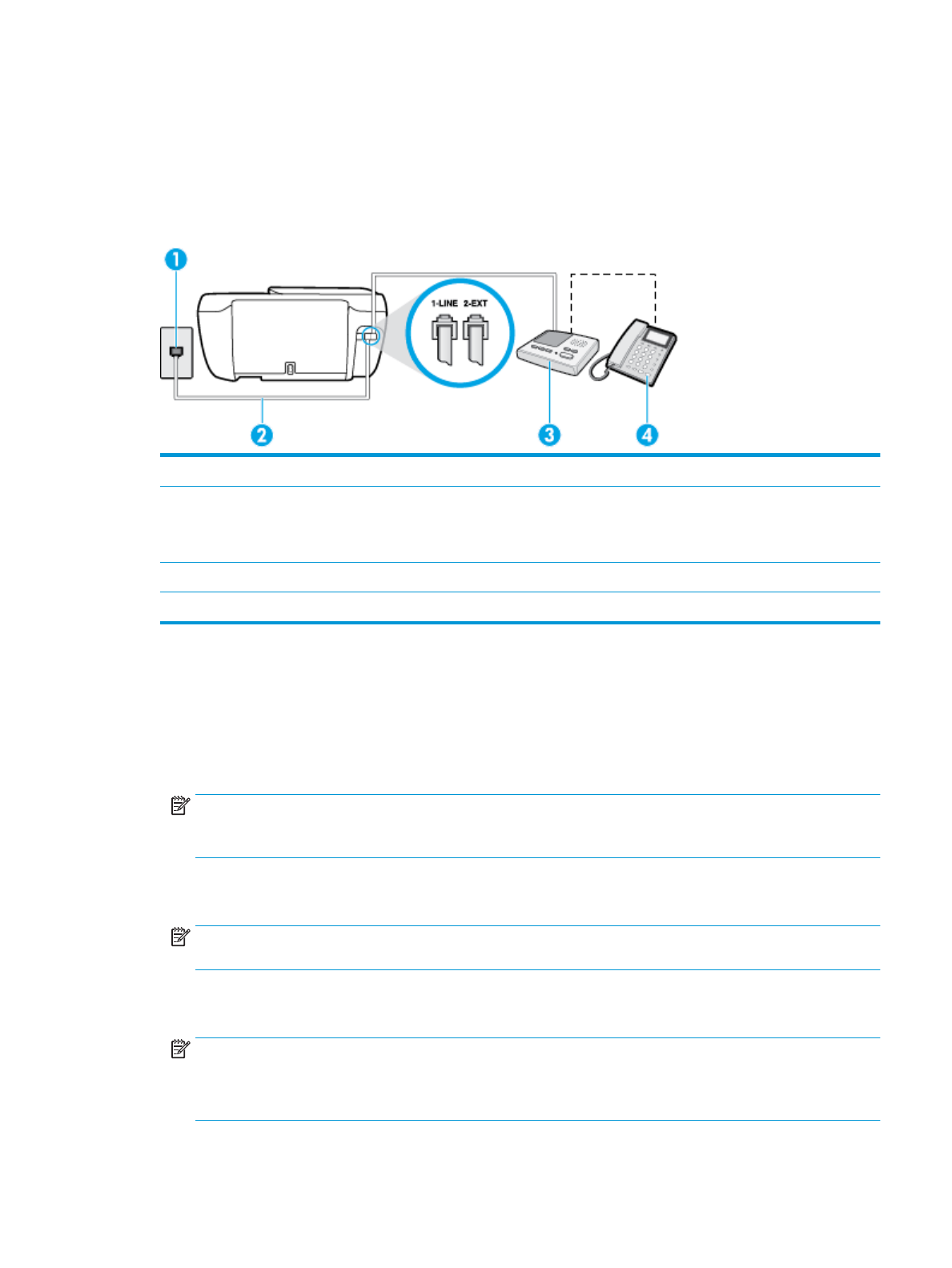 1

1-LINE 2-EXT

2

3

4