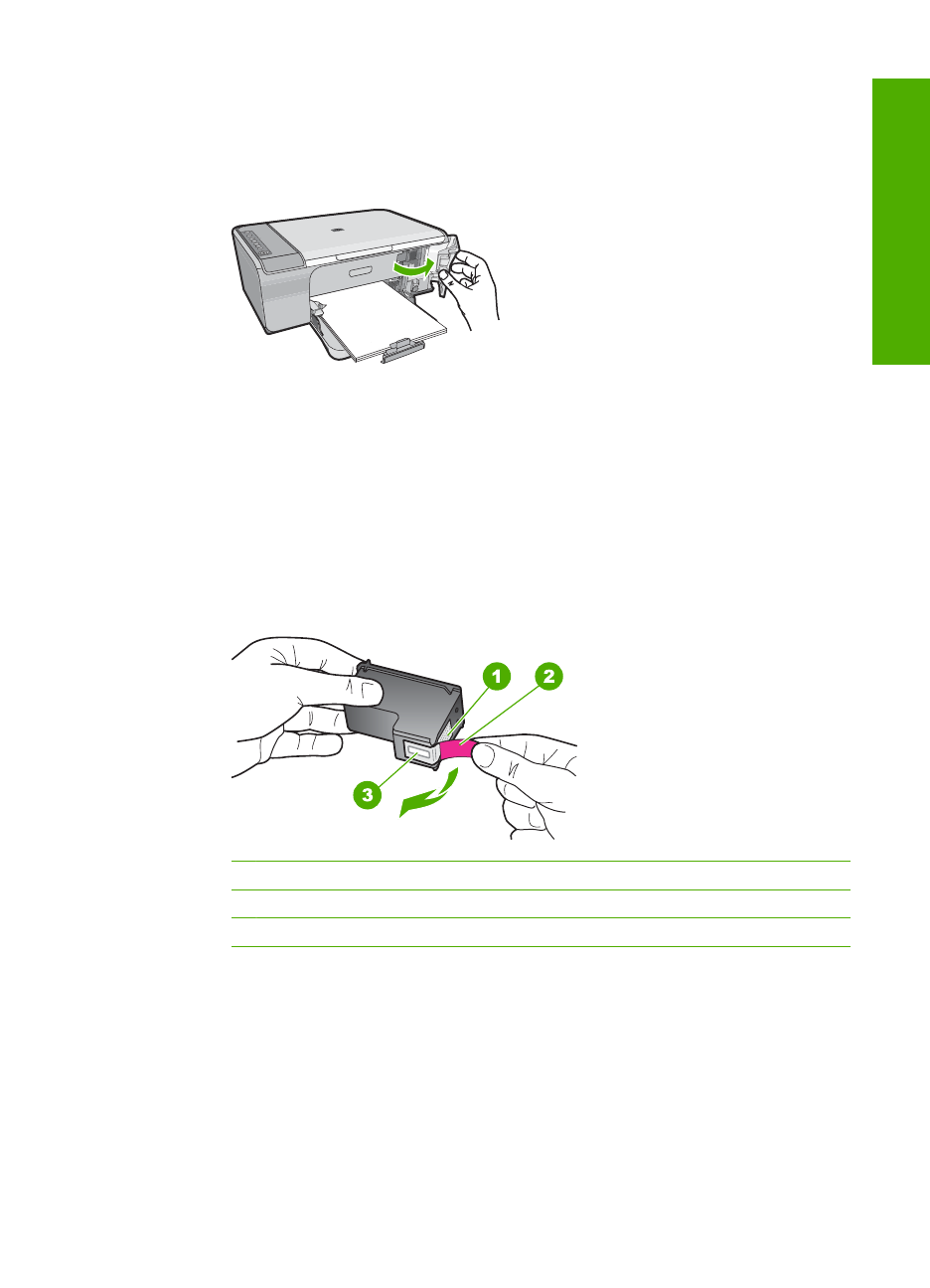 1

2

3