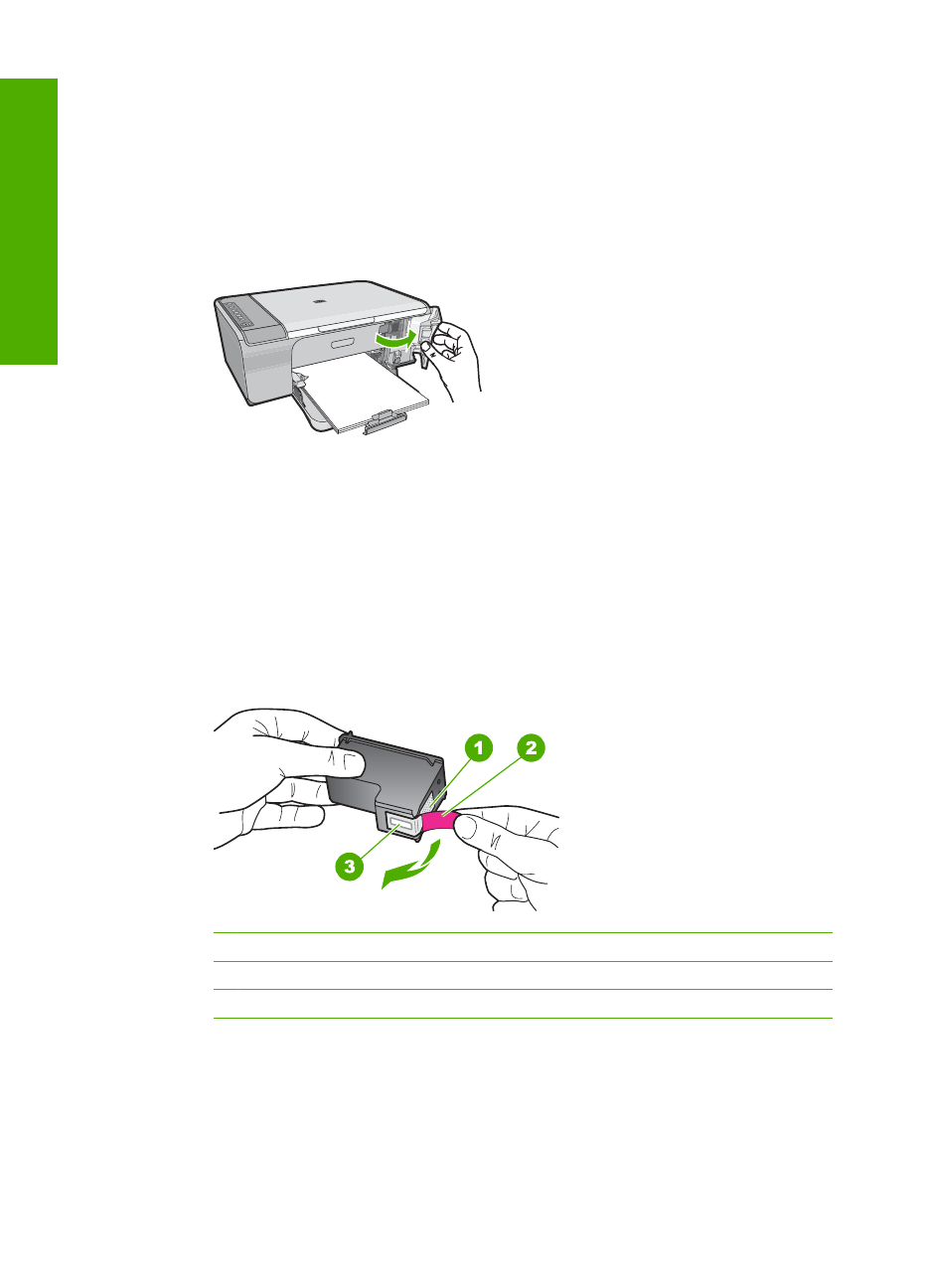 1
2
3