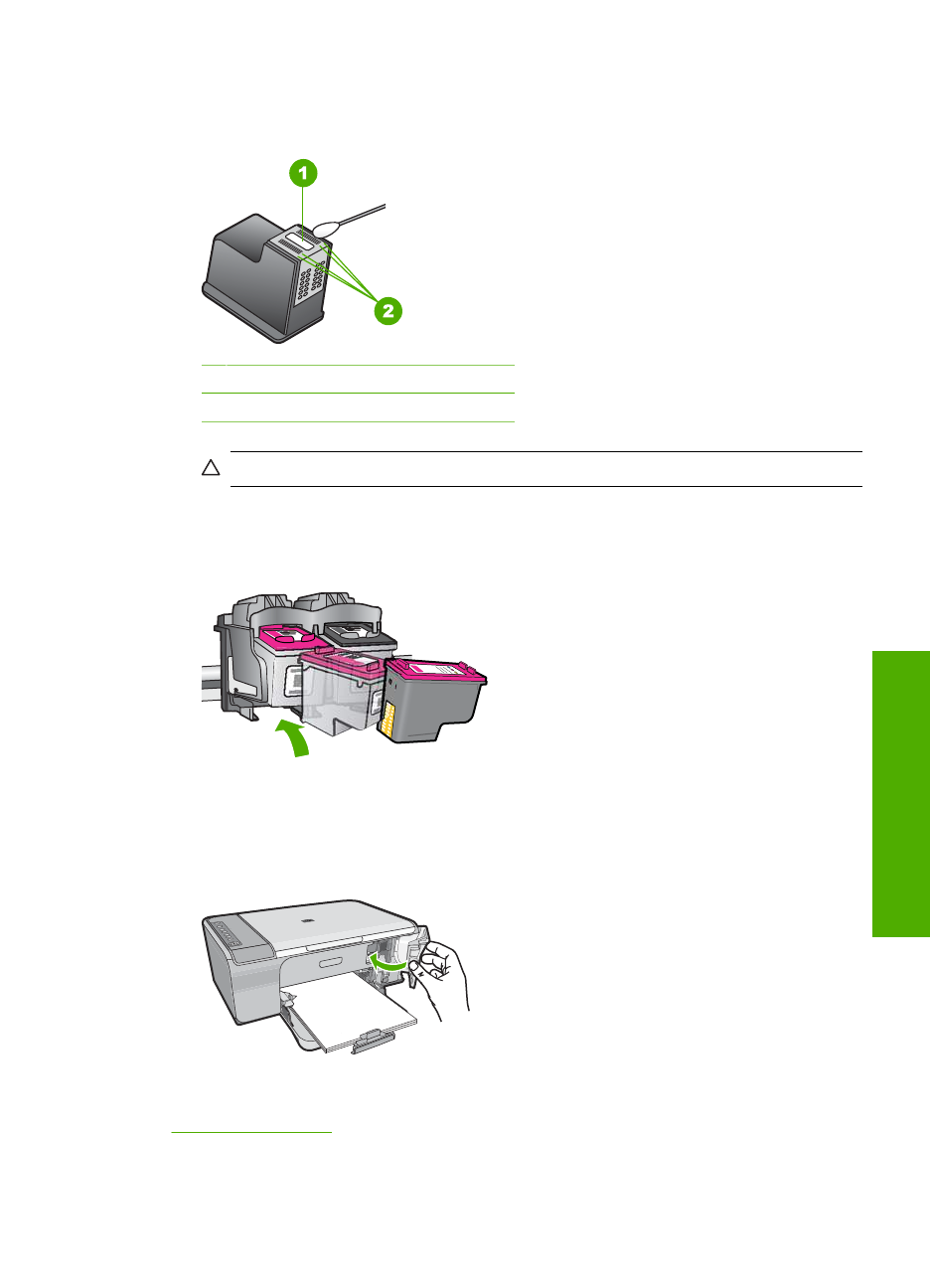 1

2