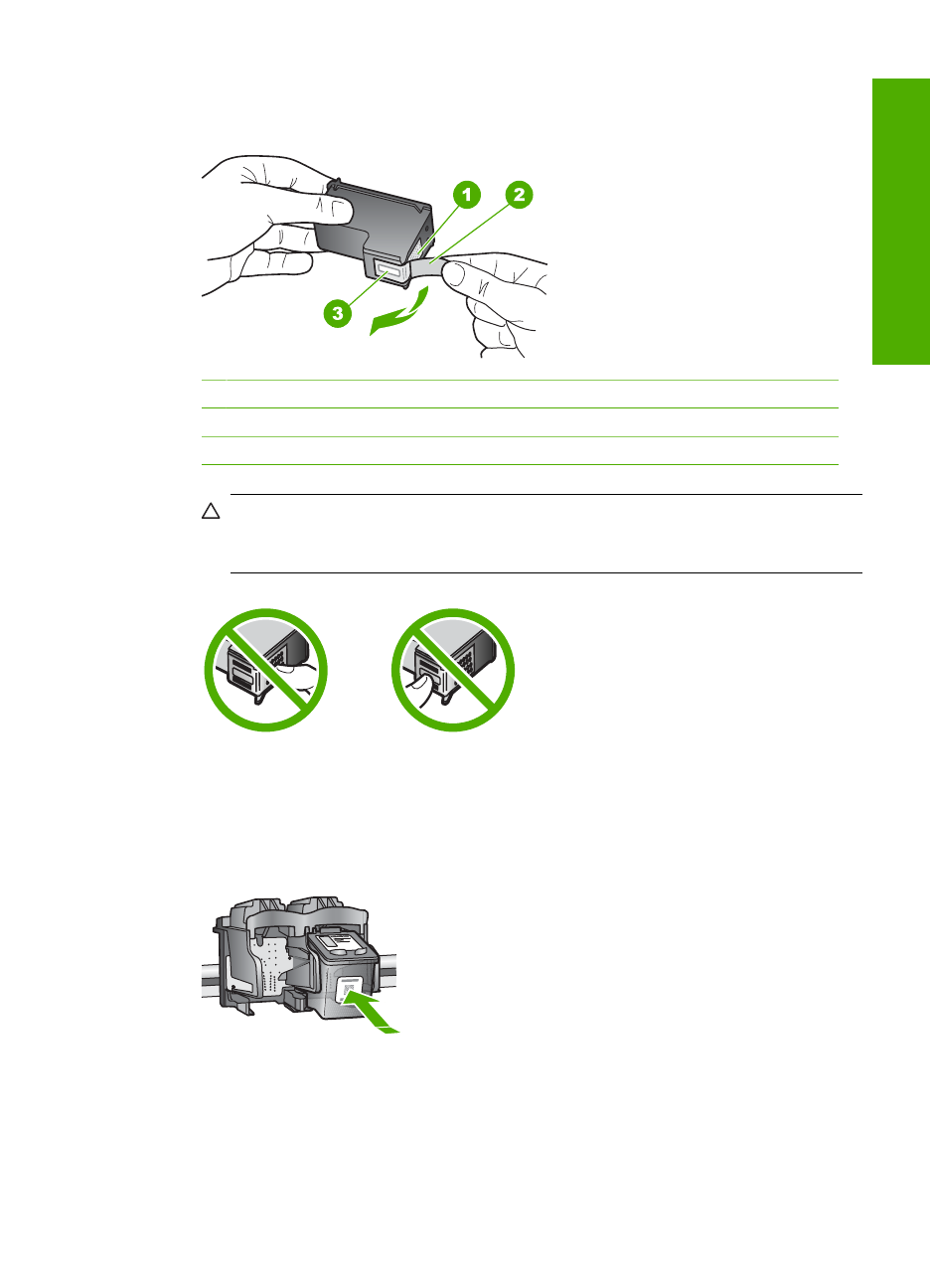 1

2

3