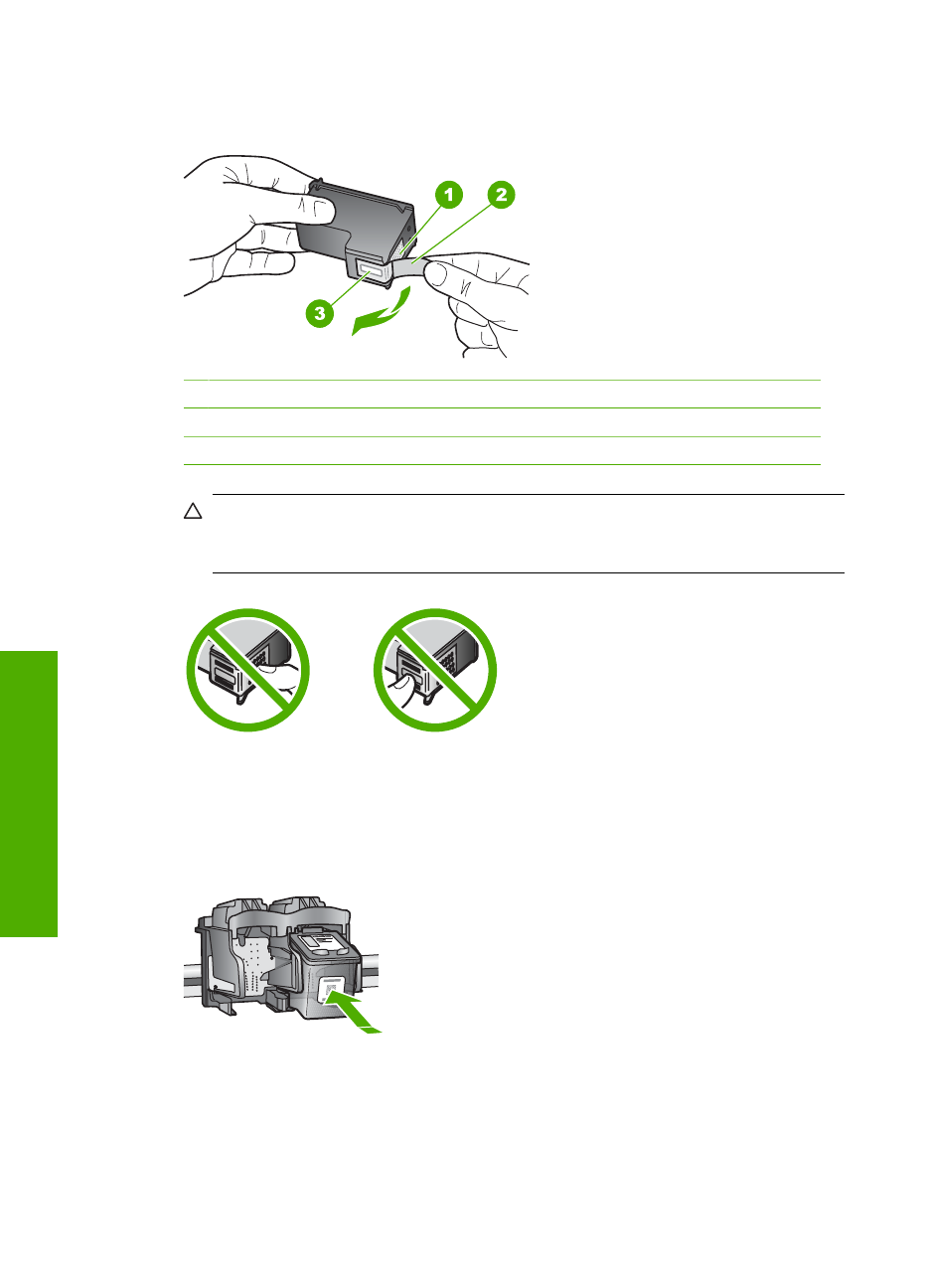 1

2

3