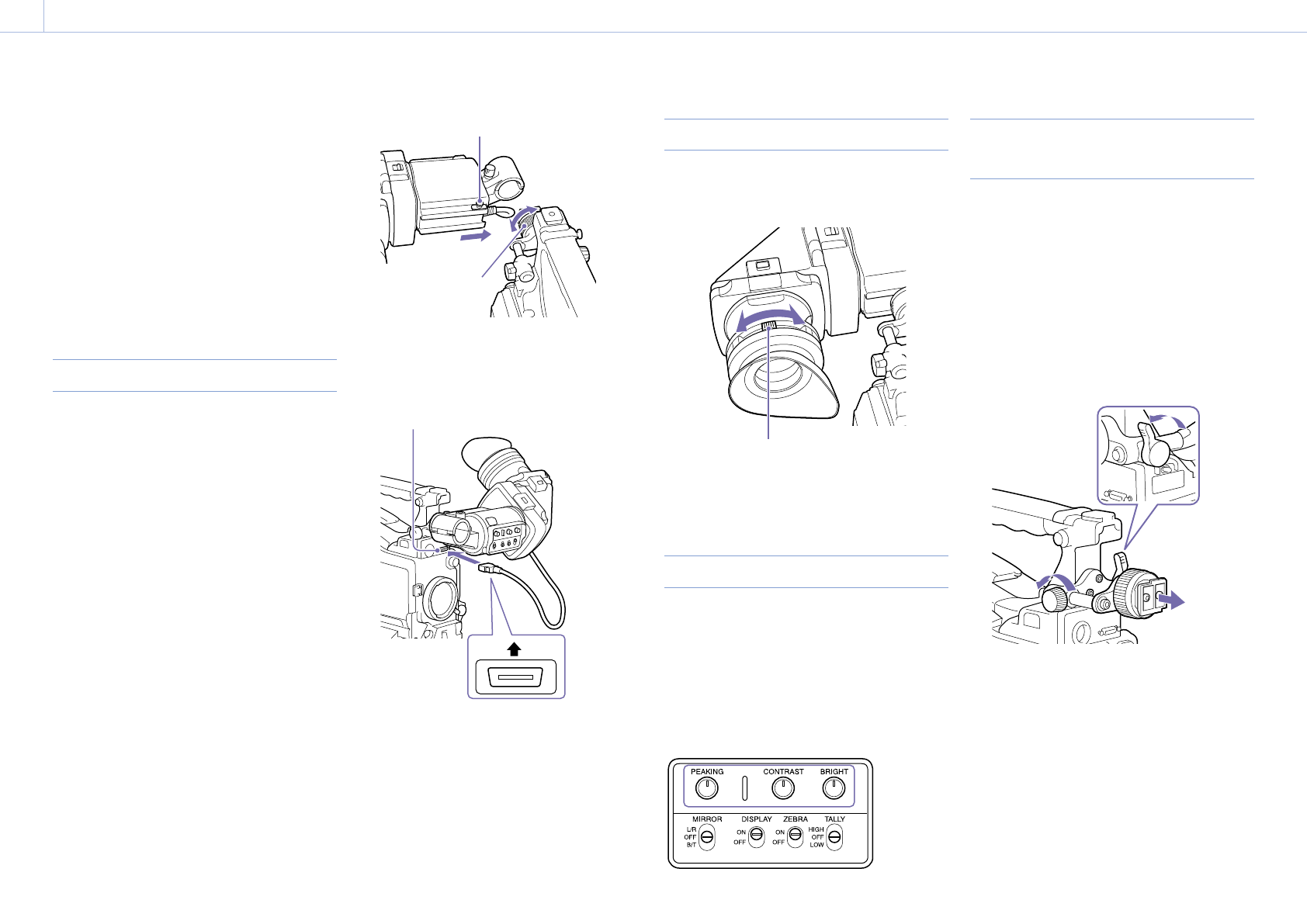 PEAKING CONTRAST BRIGHT

MIRROR DISPLAY ZEBRA TALLY

L/R OFF B/T

ON OFF

ON OFF

HIGH OFF LOW