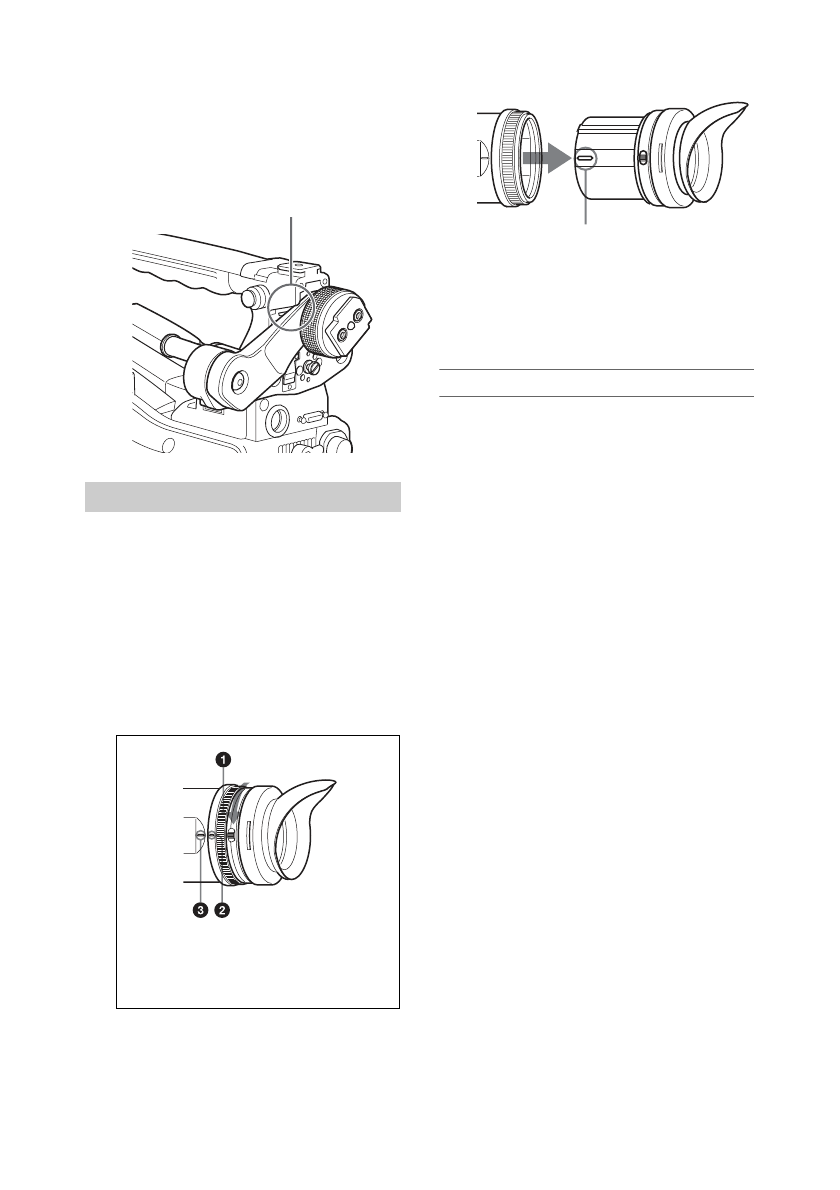 ❶

❸ ❷